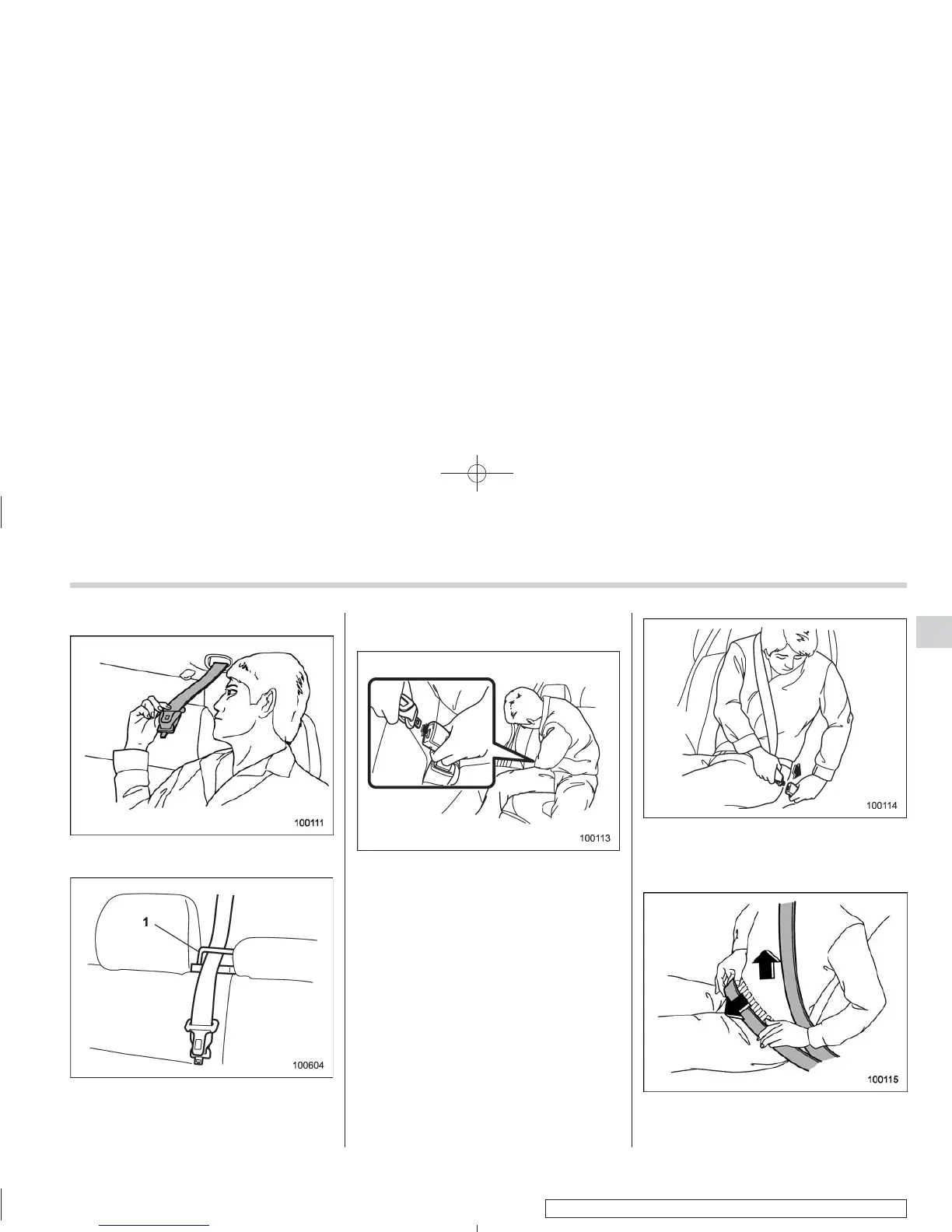 100111

1

100604

100113

100114

100115