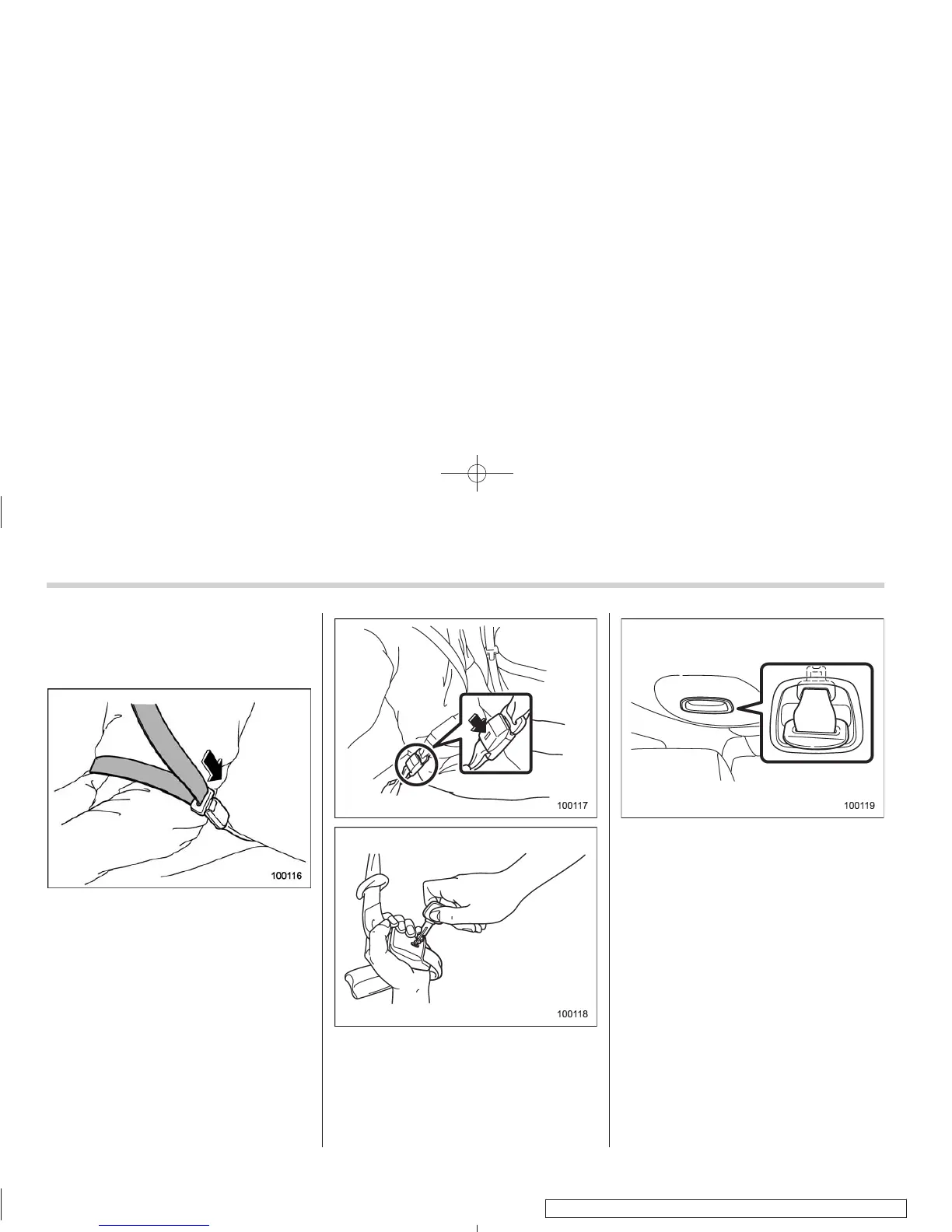 100116

100117

100118

100119