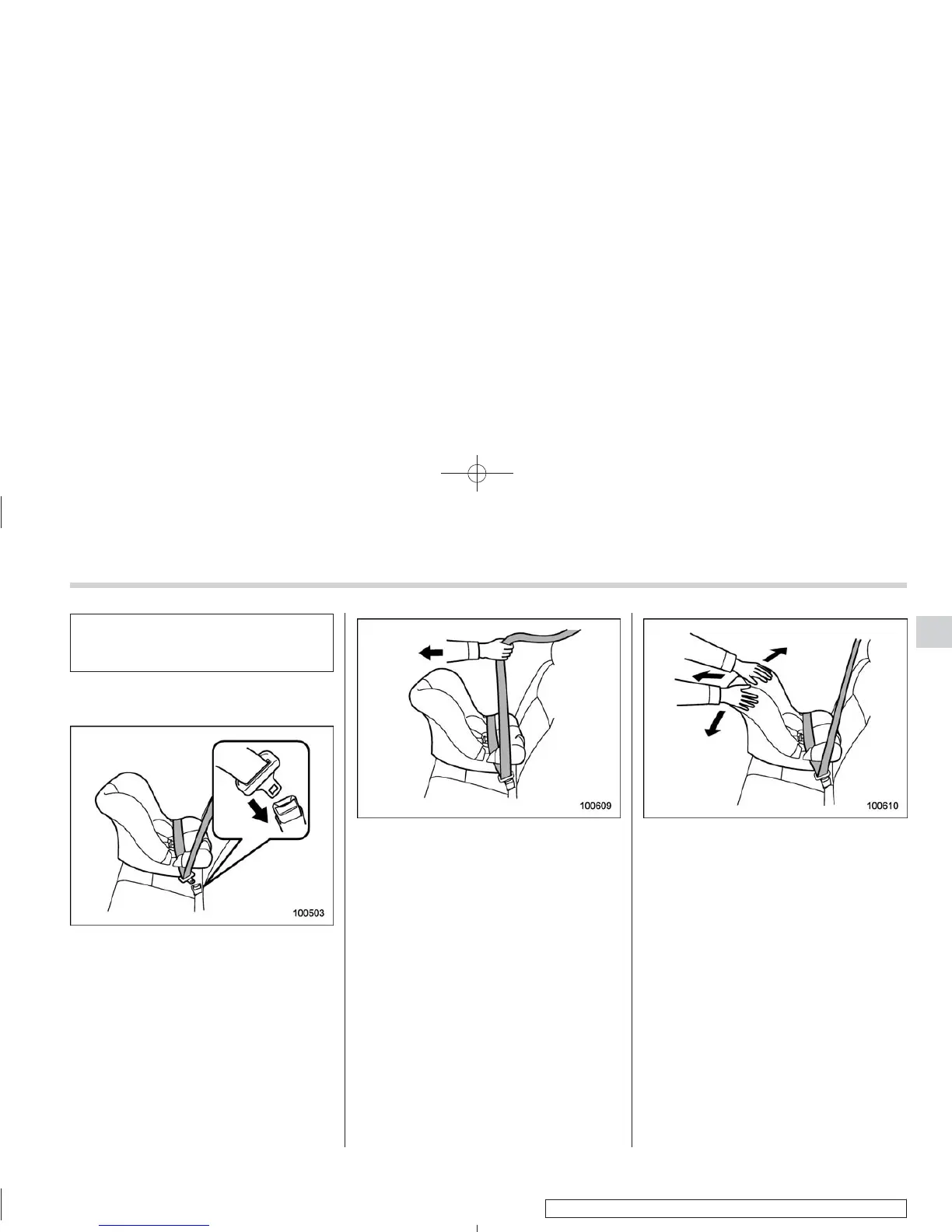 100503

100609

100610