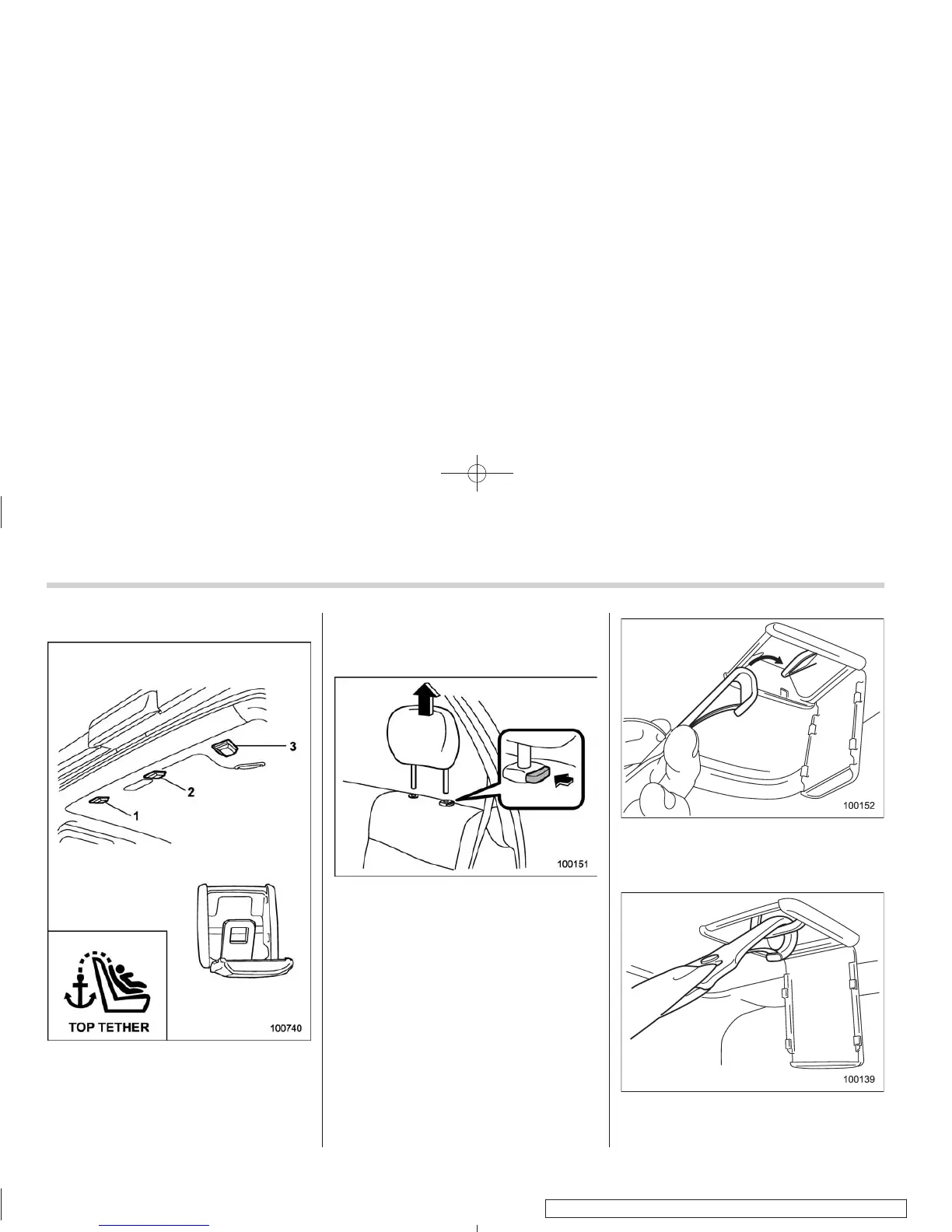 3
2
1
TOP TETHER
100740

100151

100152

100139