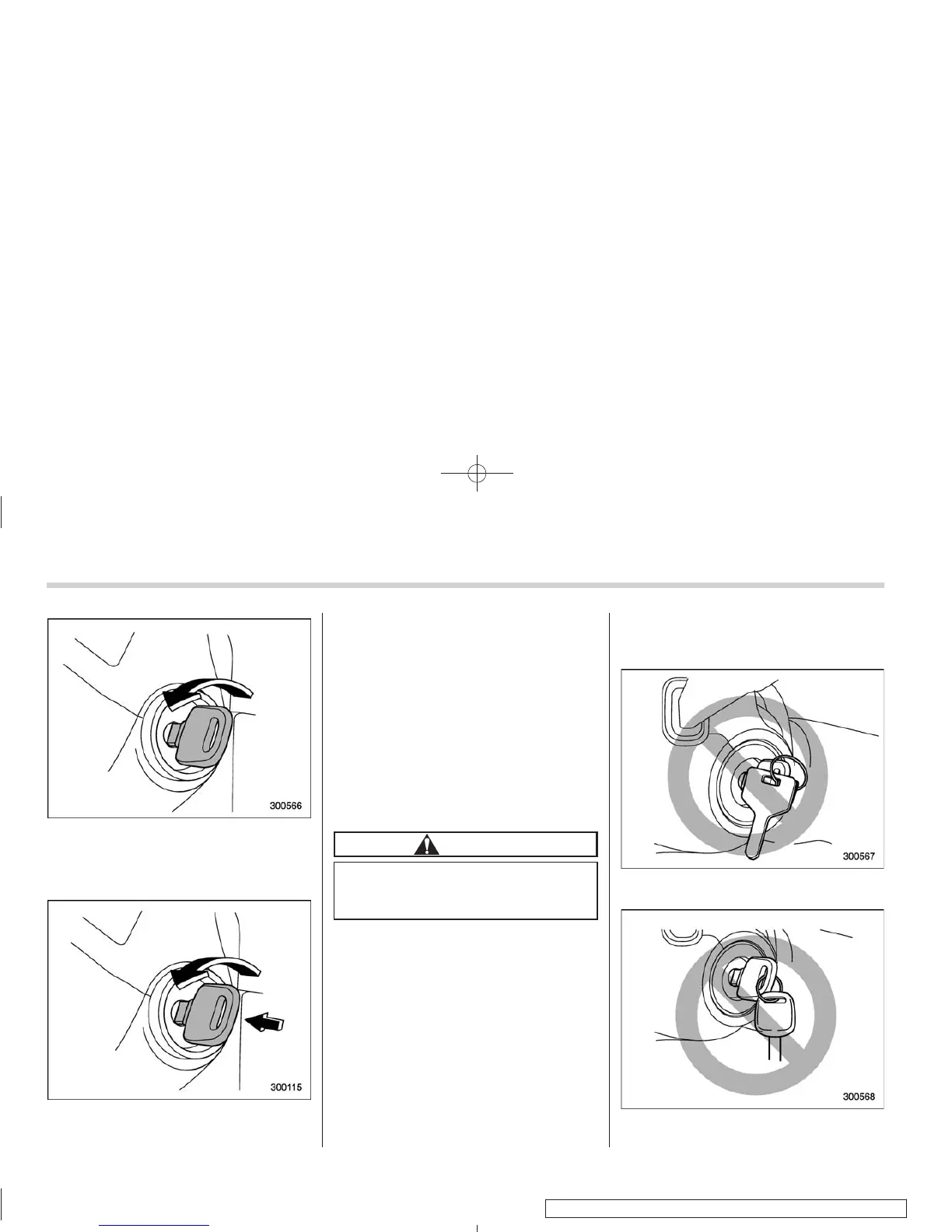 300566

300115

300567

300568