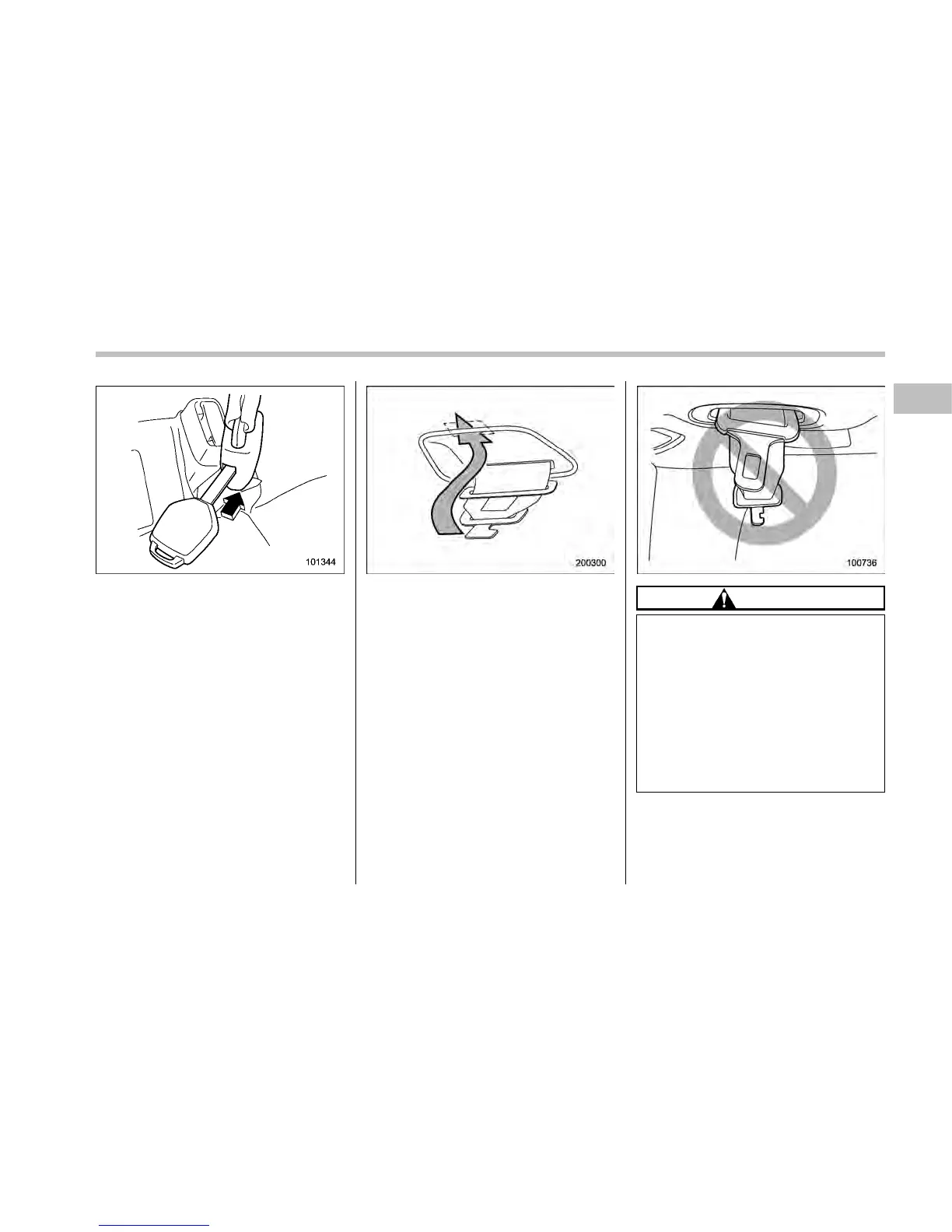 101344

200300

100736