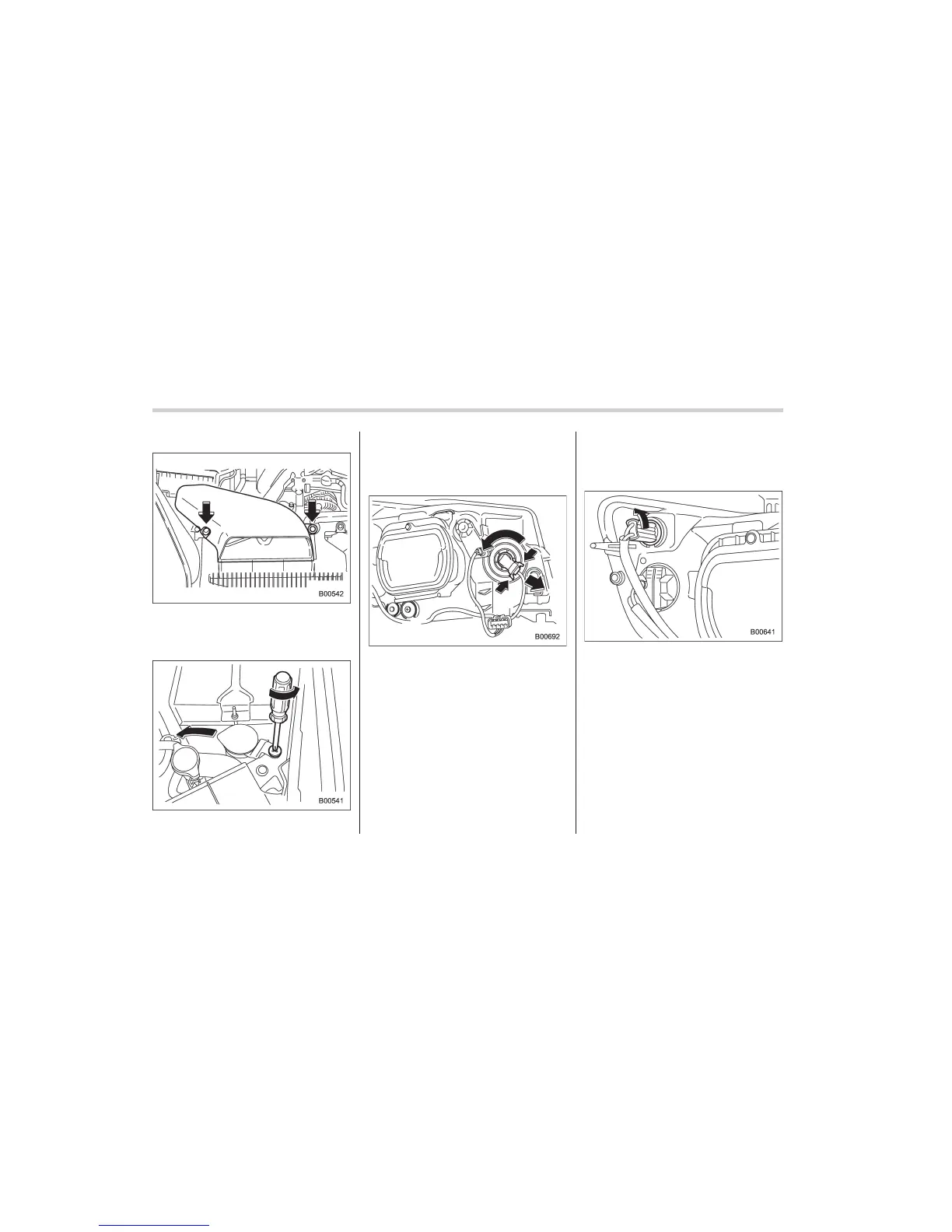 B00542

B00541

B00692

B00641