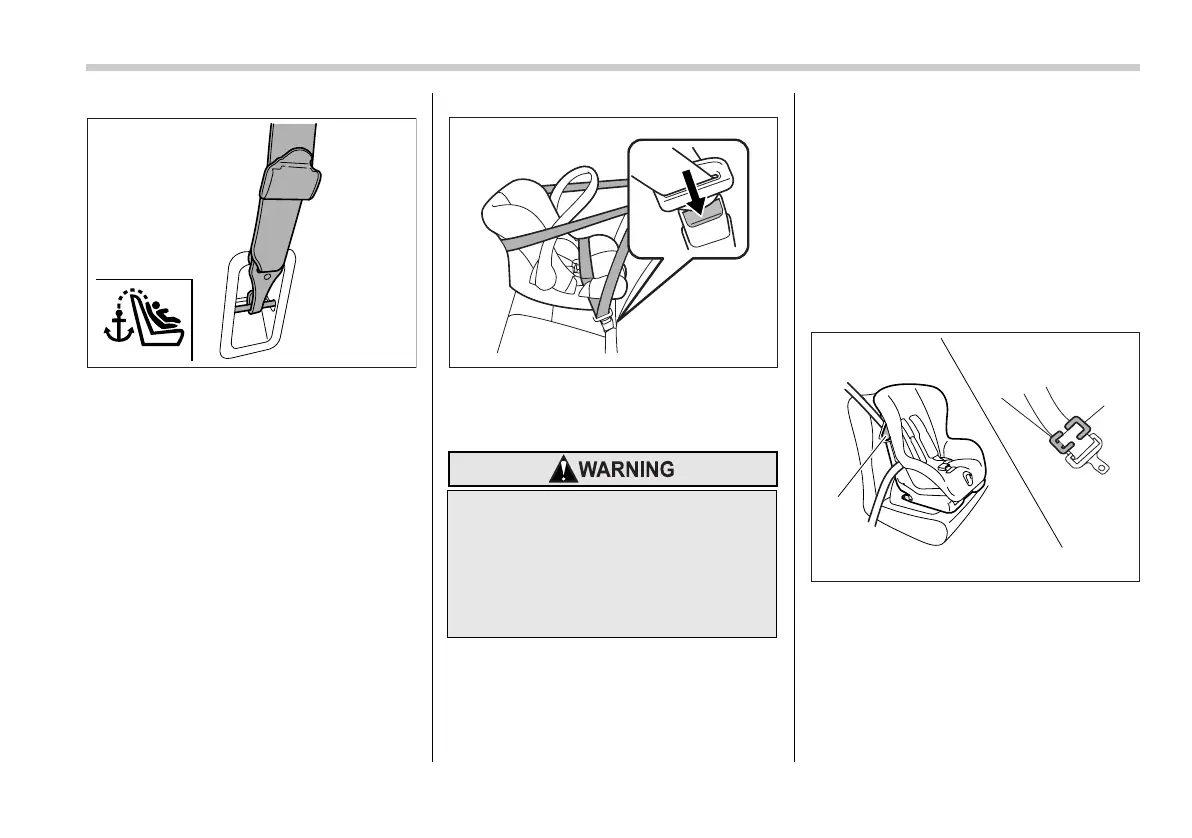 WARNING