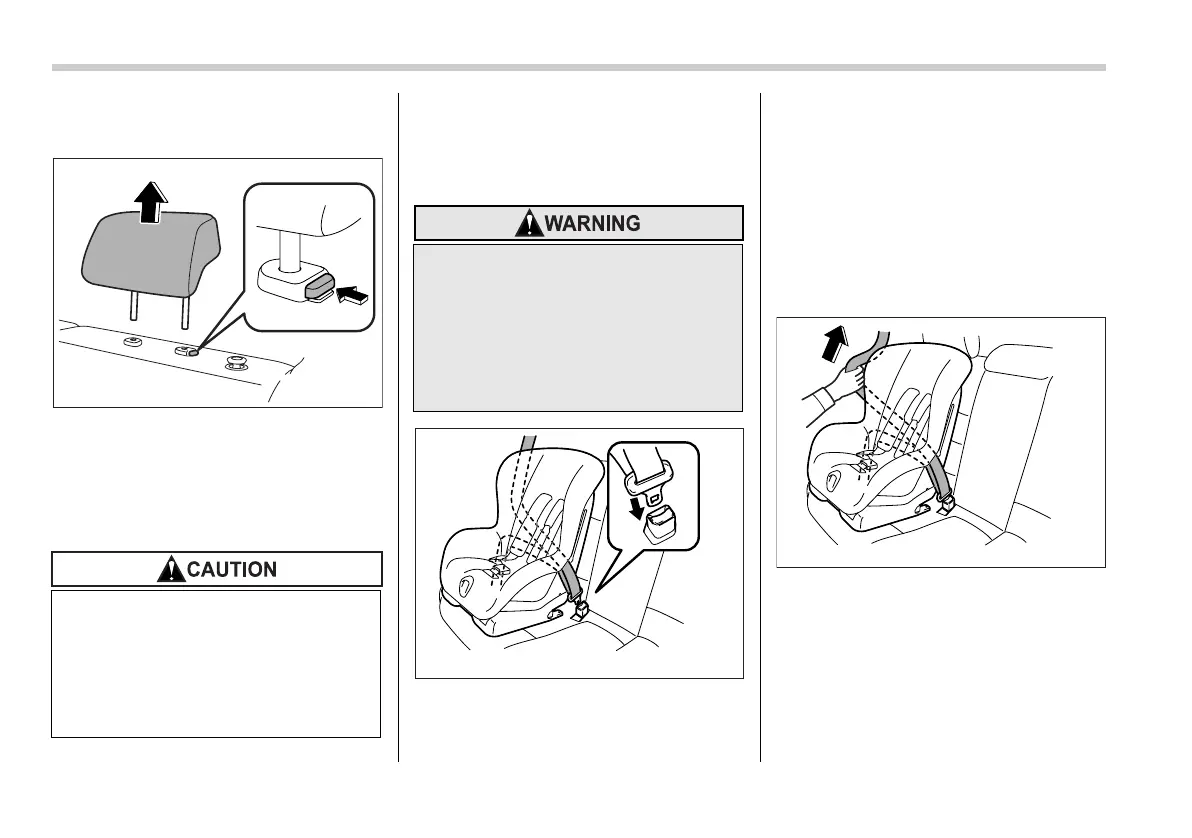 WARNING

CAUTION