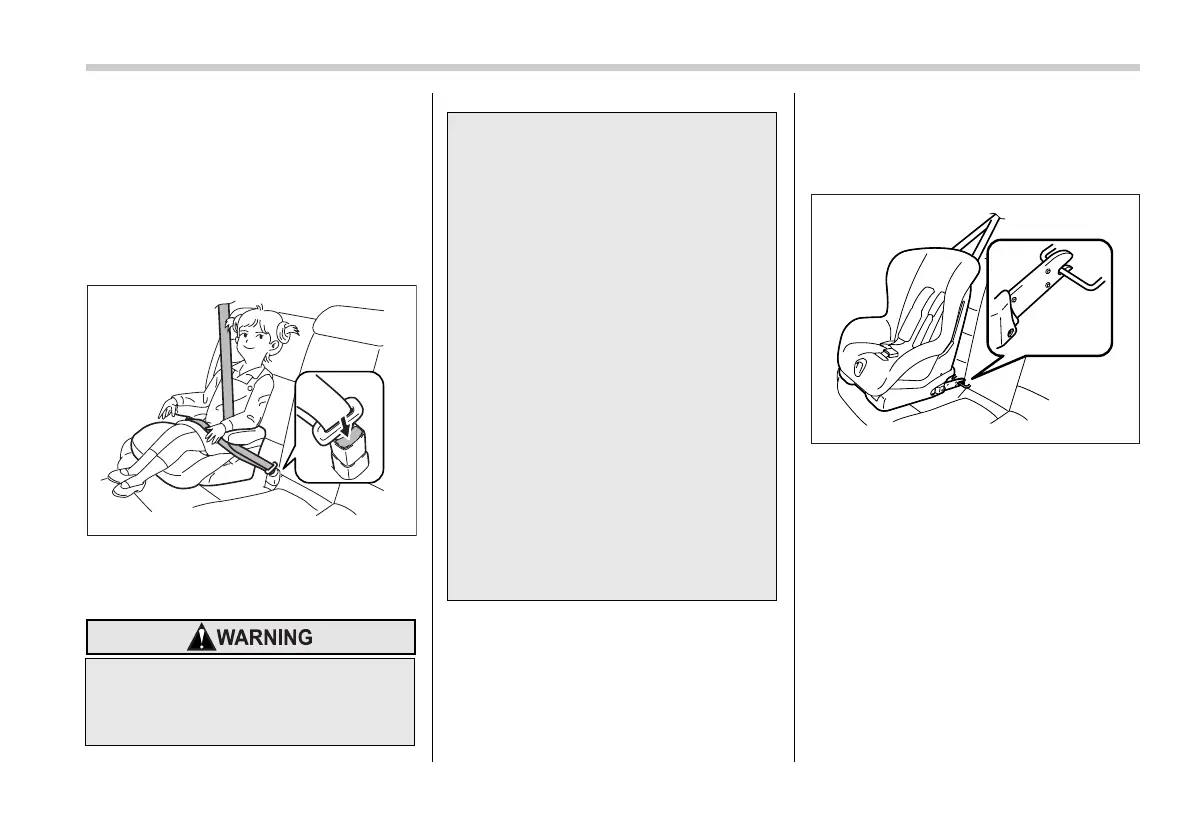 WARNING