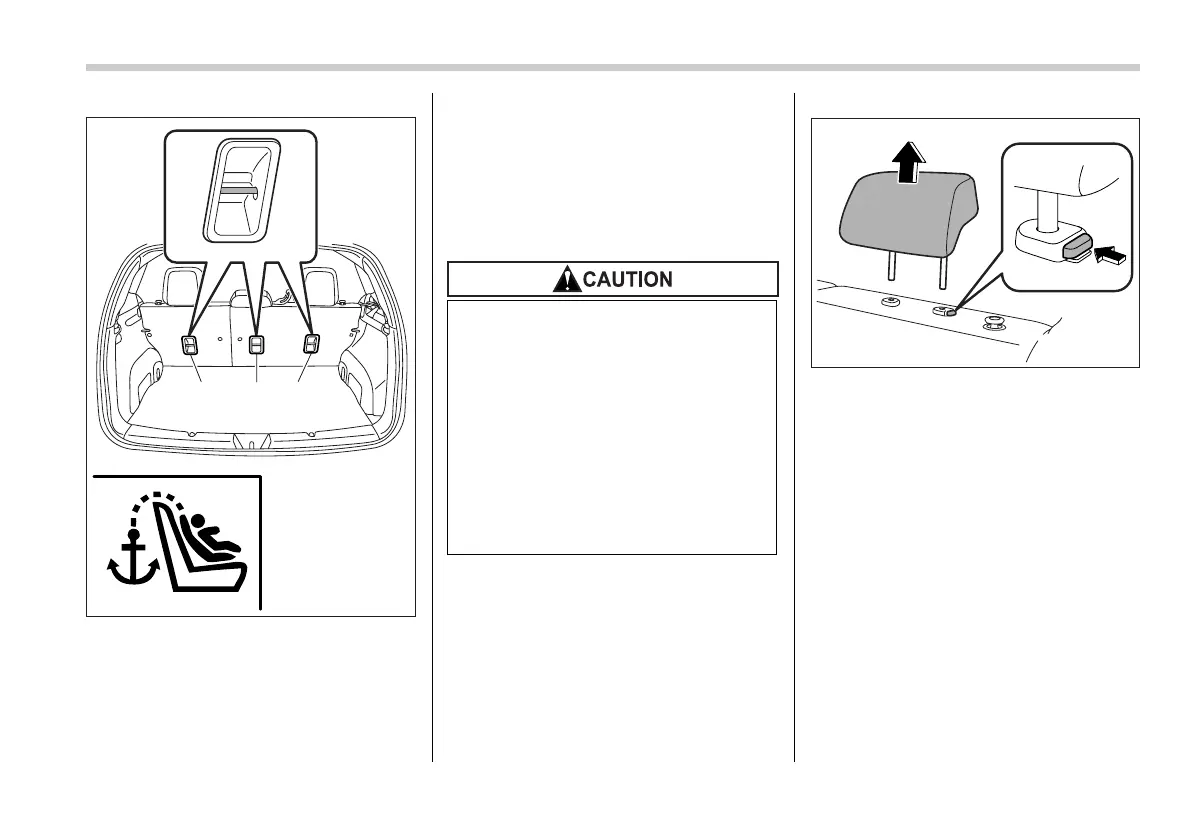 CAUTION