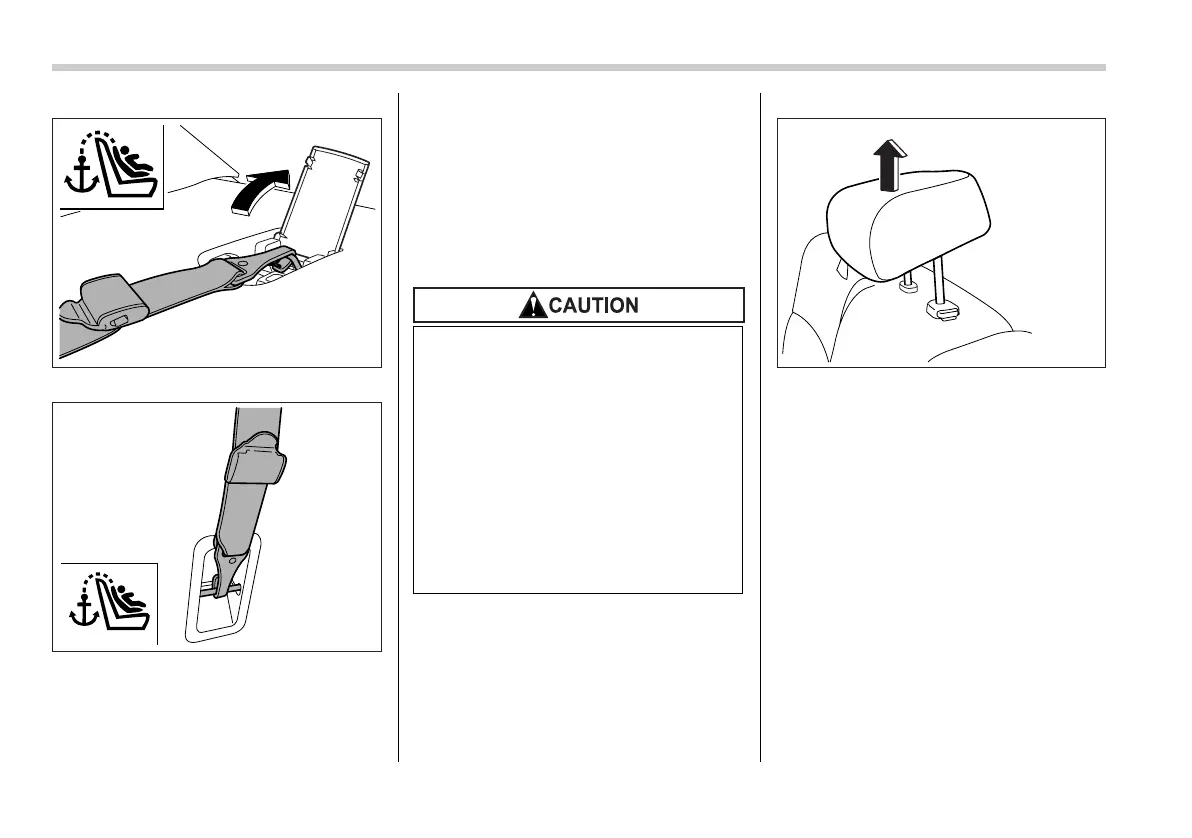 CAUTION