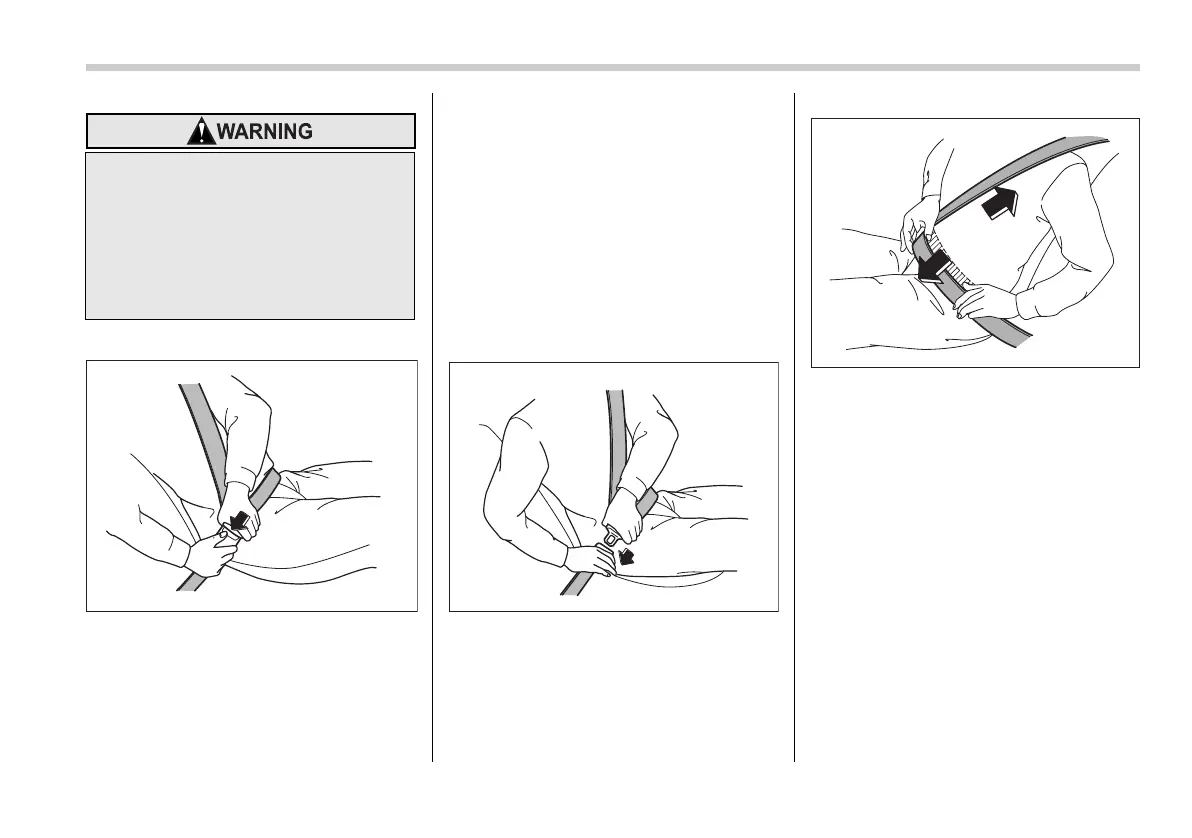 WARNING