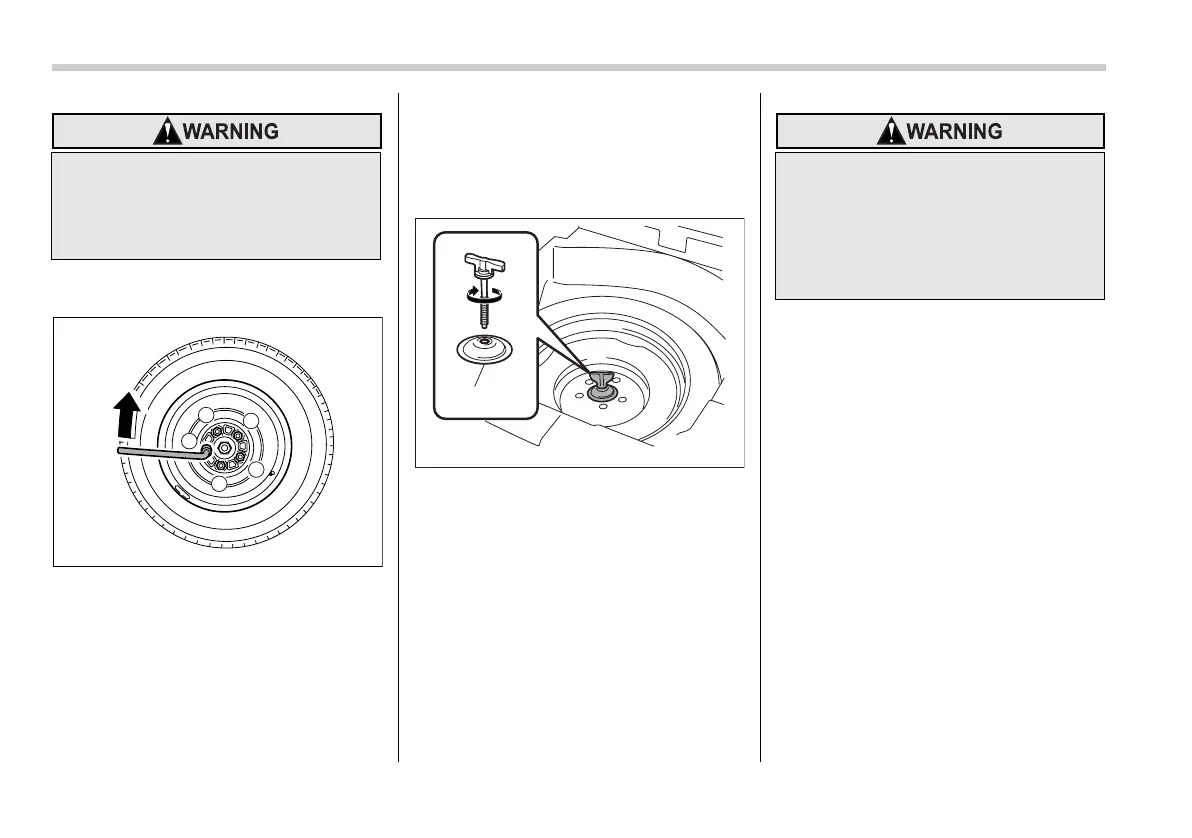 WARNING

WARNING