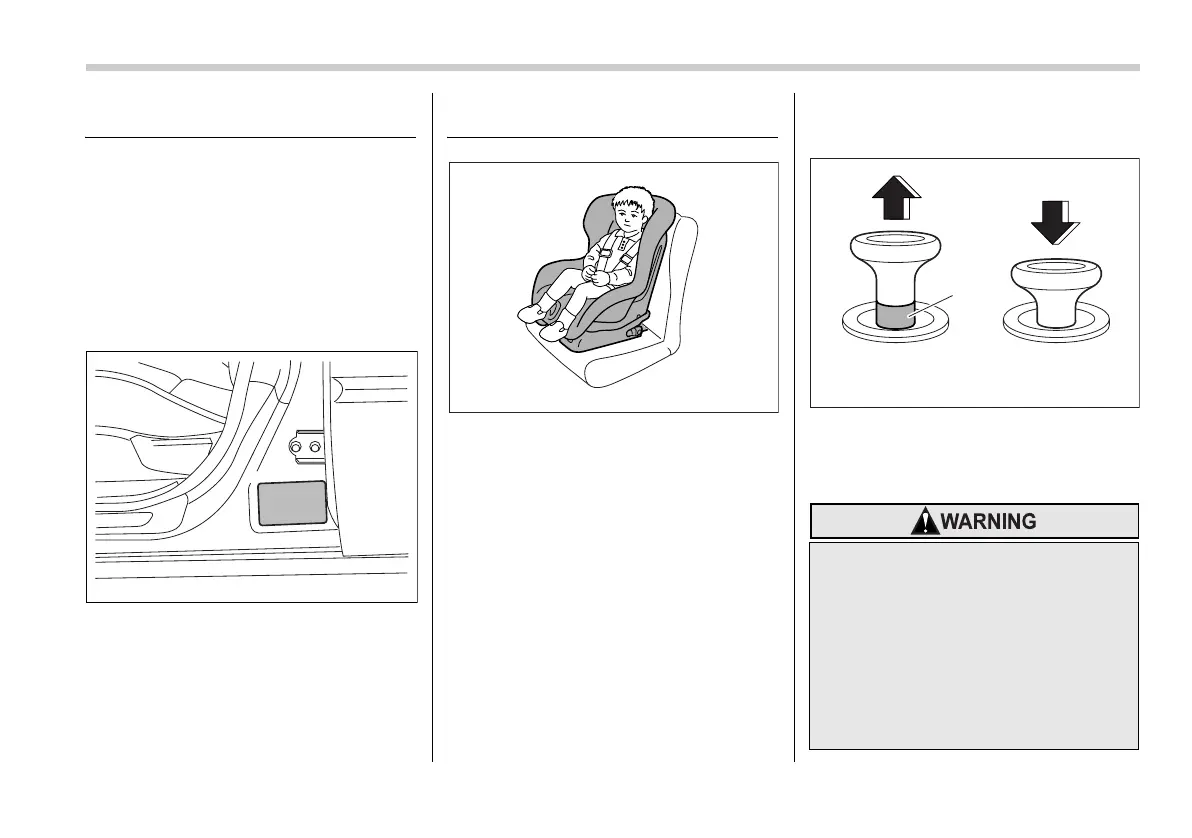 WARNING