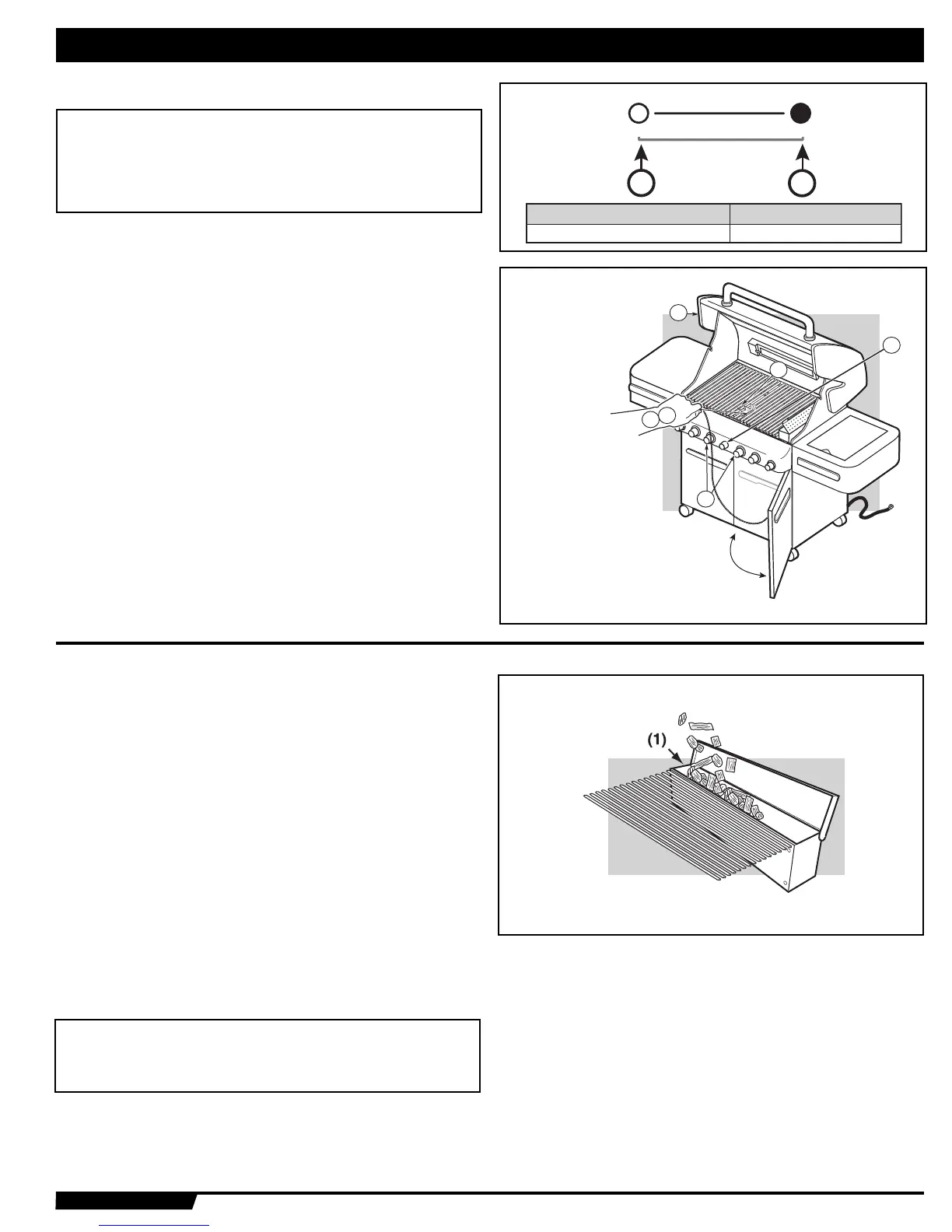 (1)