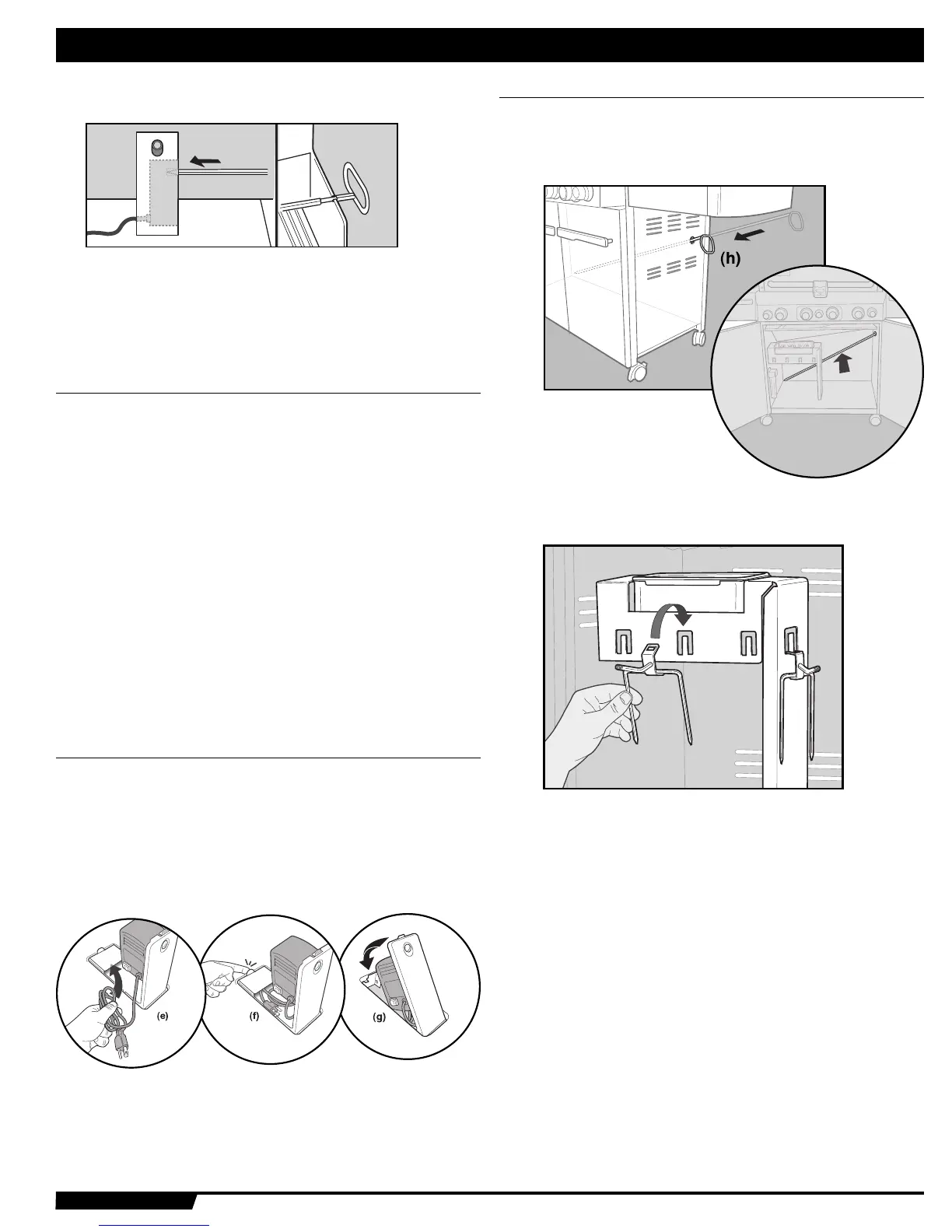 (h)

(e)

(f)

(g)