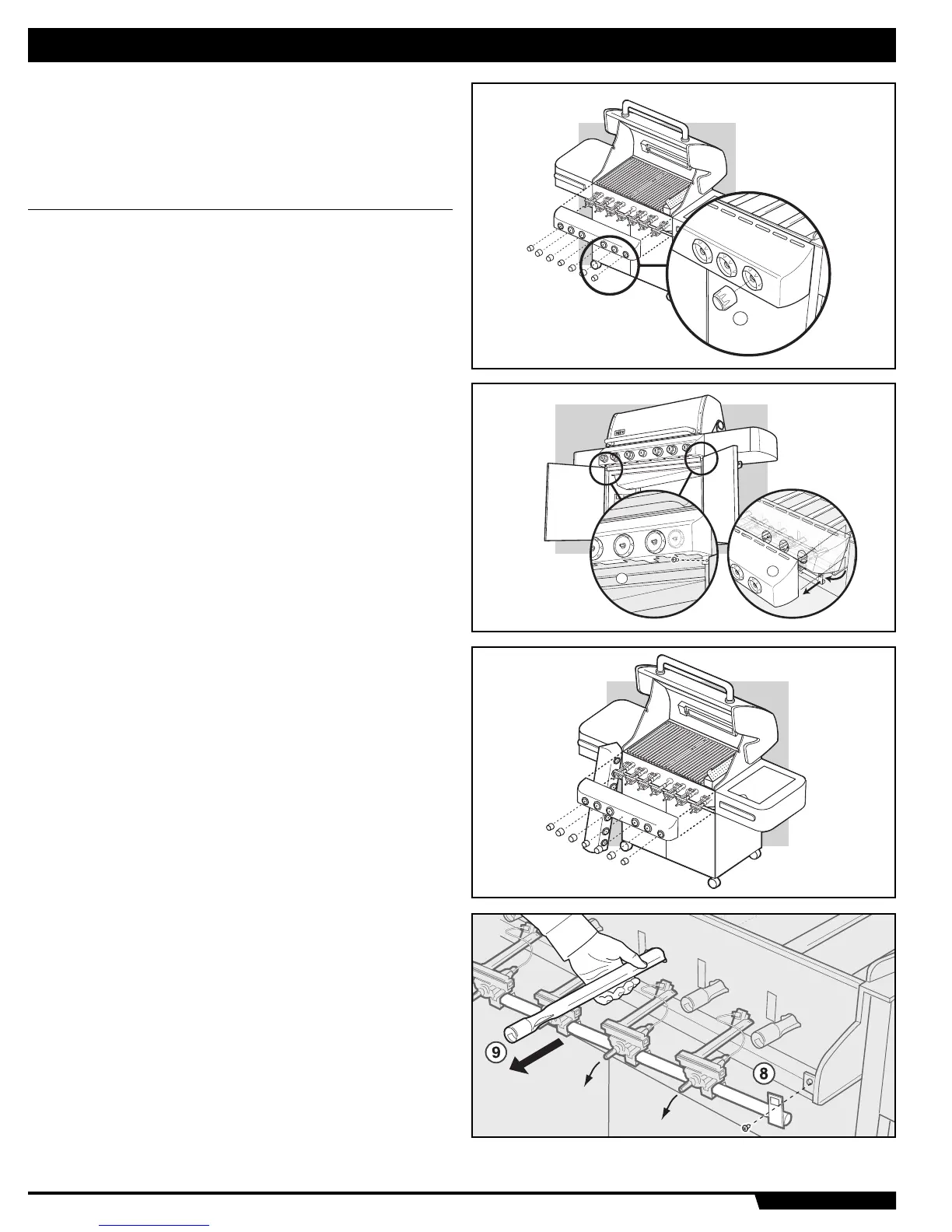 9

8