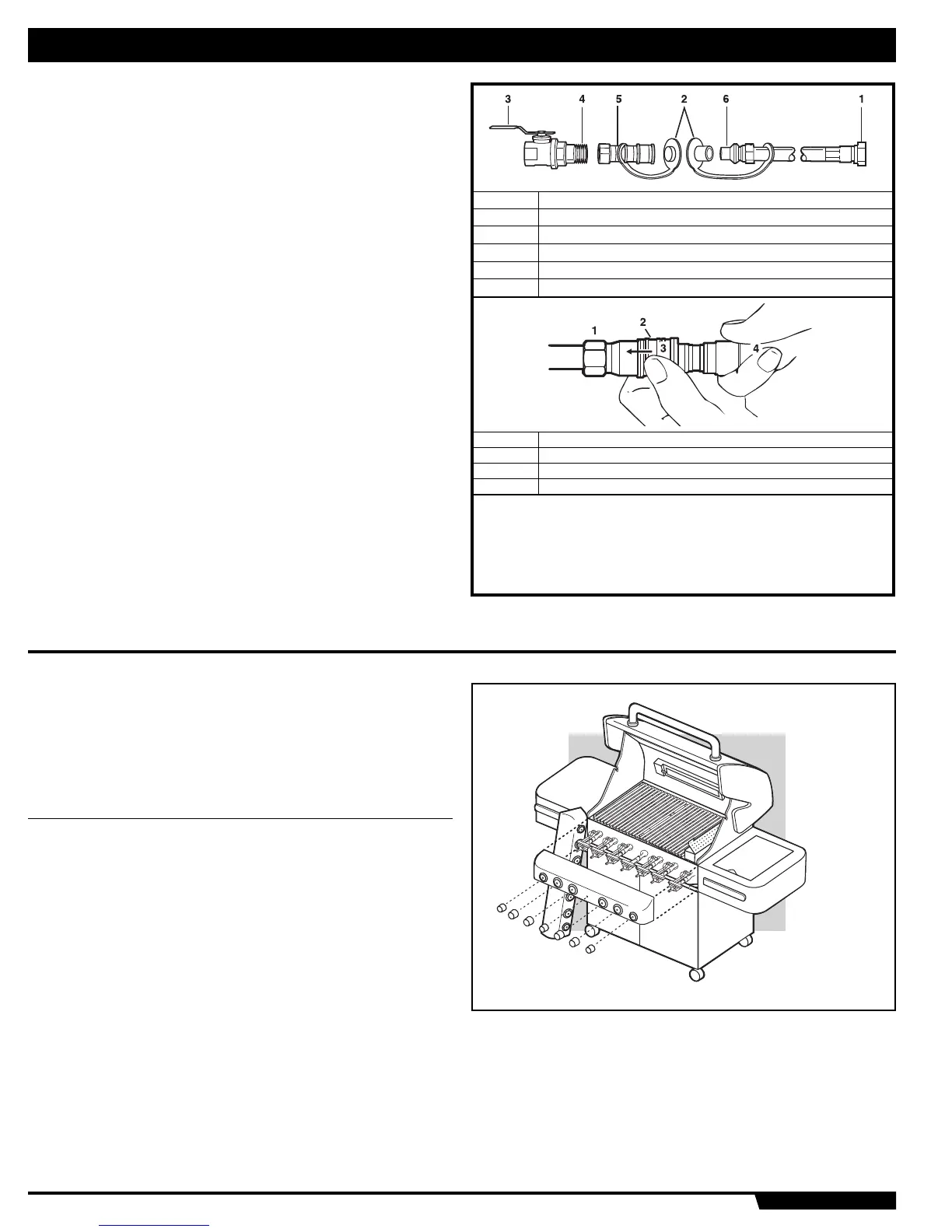 3 4 5 2 6 1

1 2 3 4