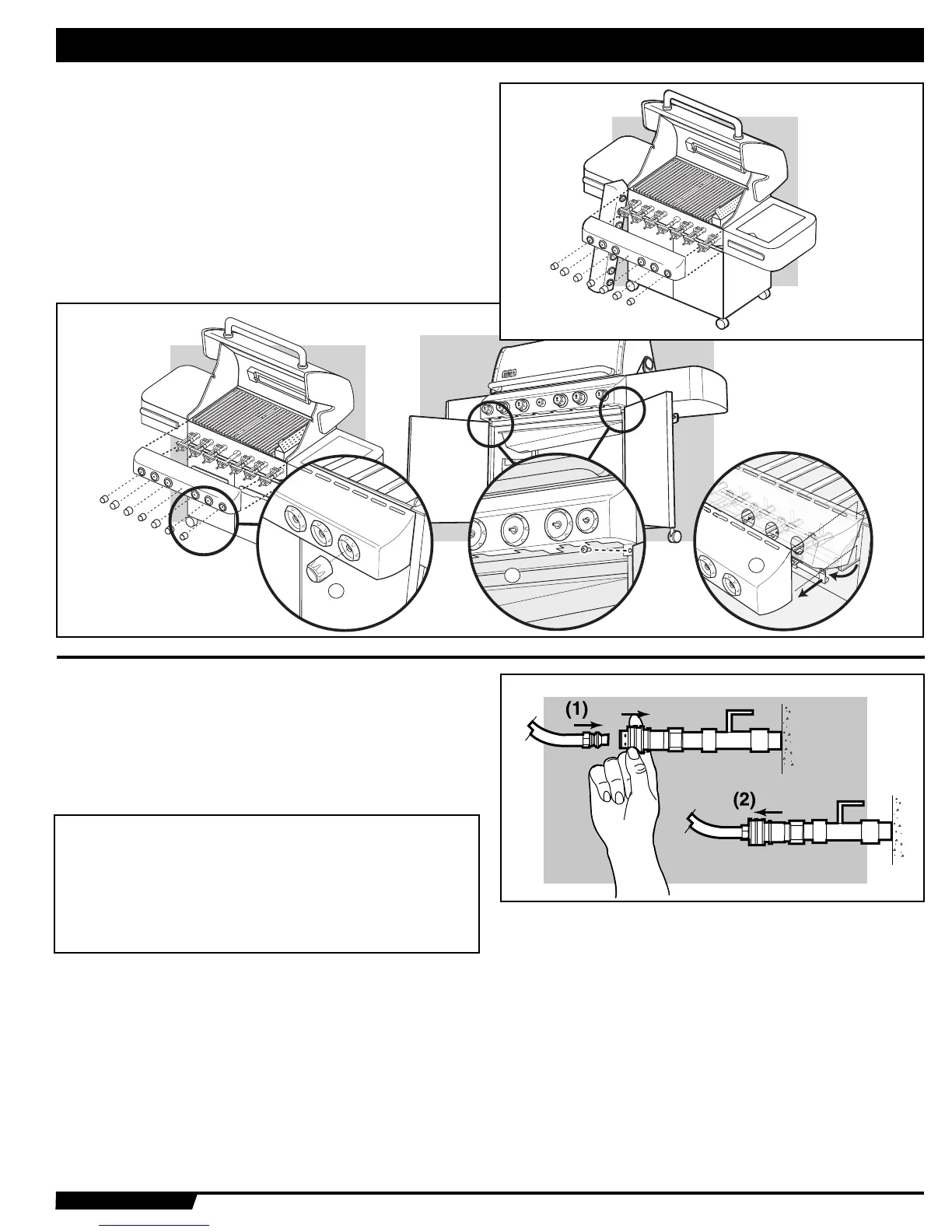 (1)

(2)