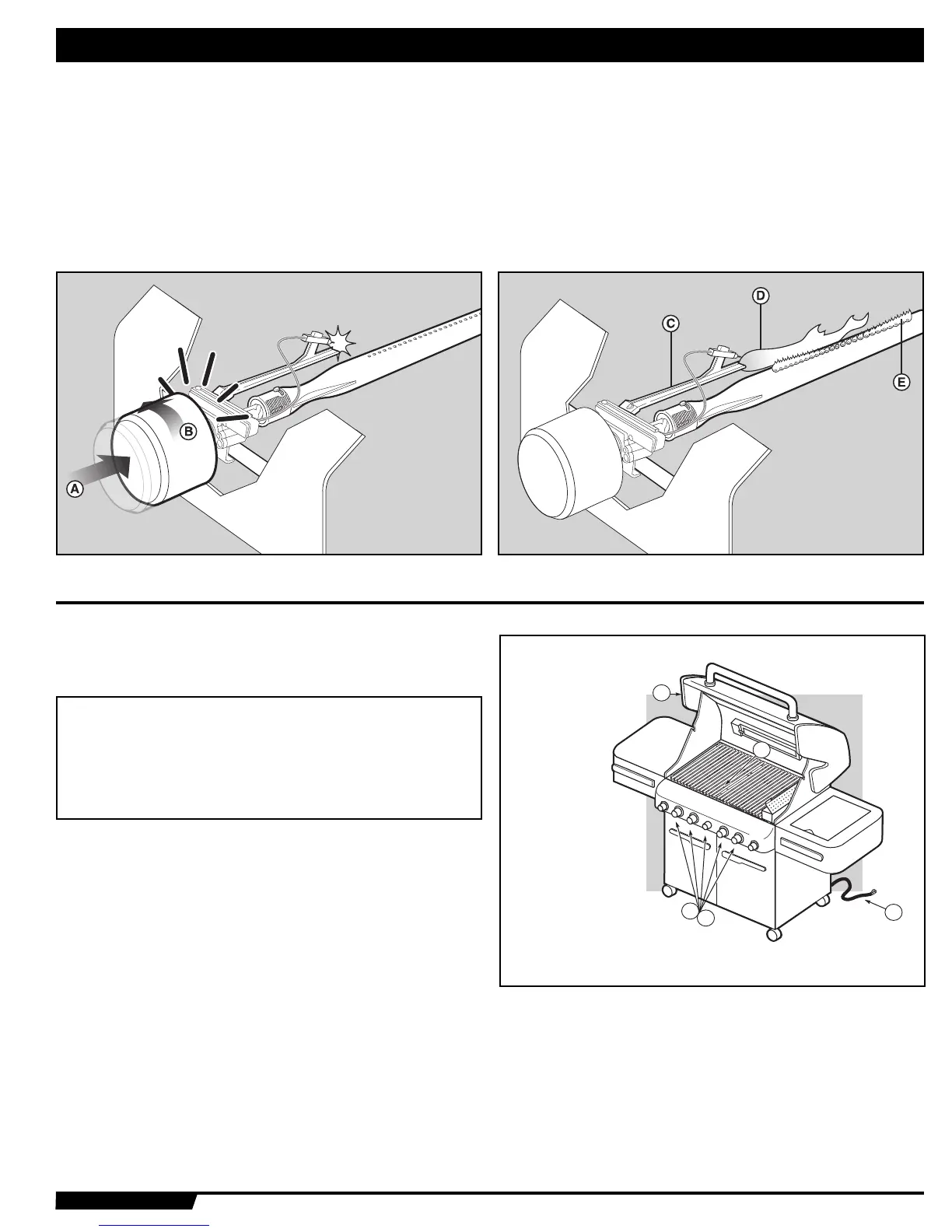 A

B

C

D

E