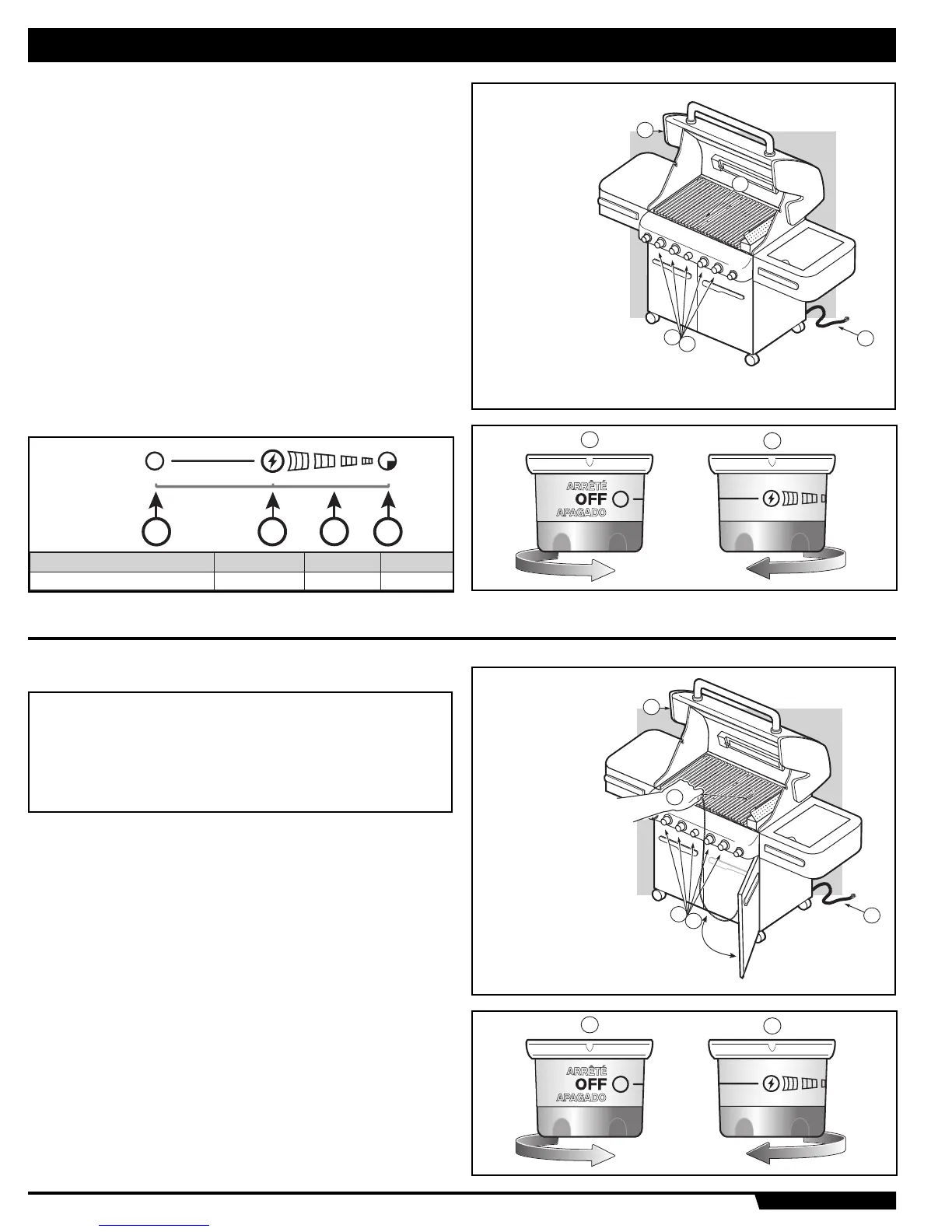 ARRÊTÉ
OFF
APAGADO

ARRÊTÉ
OFF
APAGADO