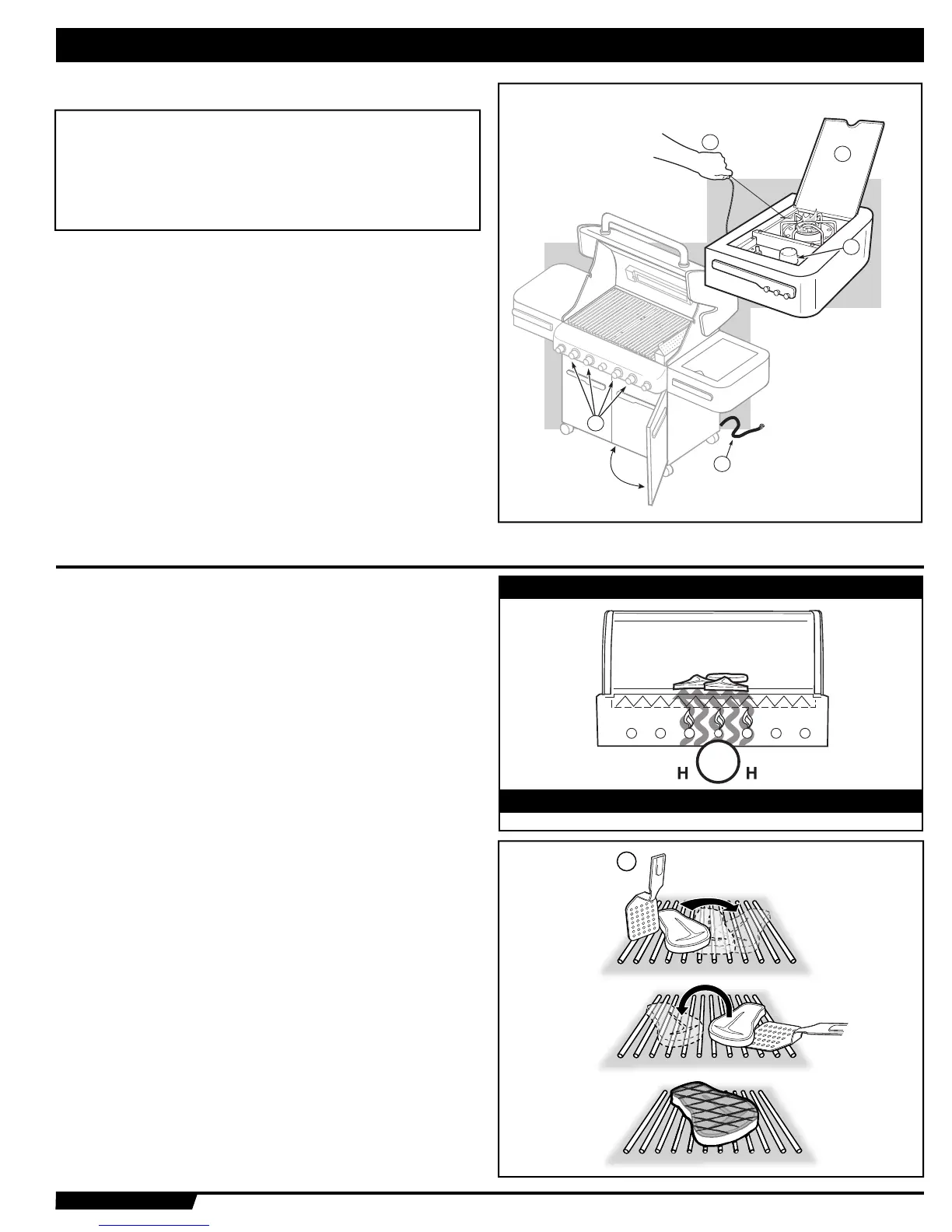 H H