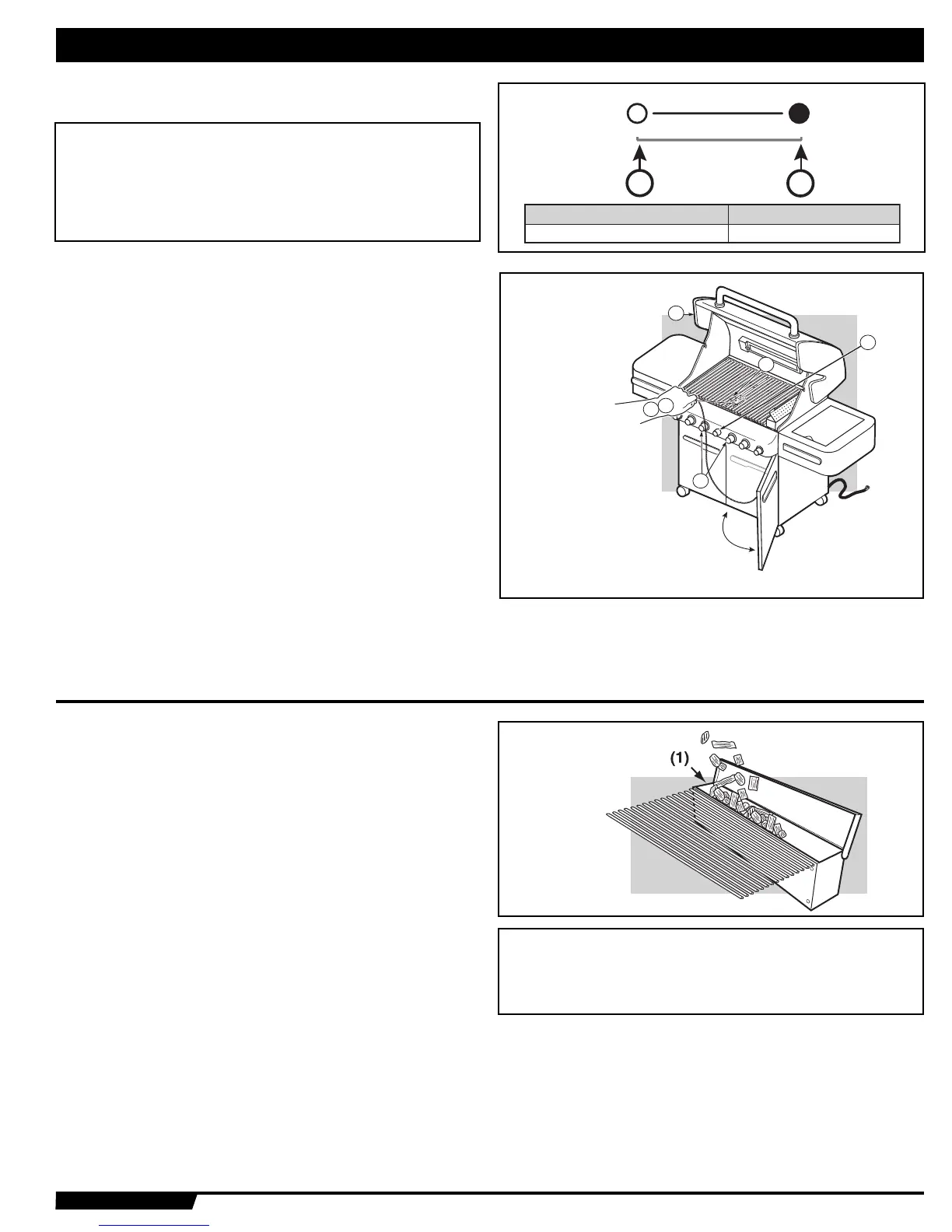 (1)