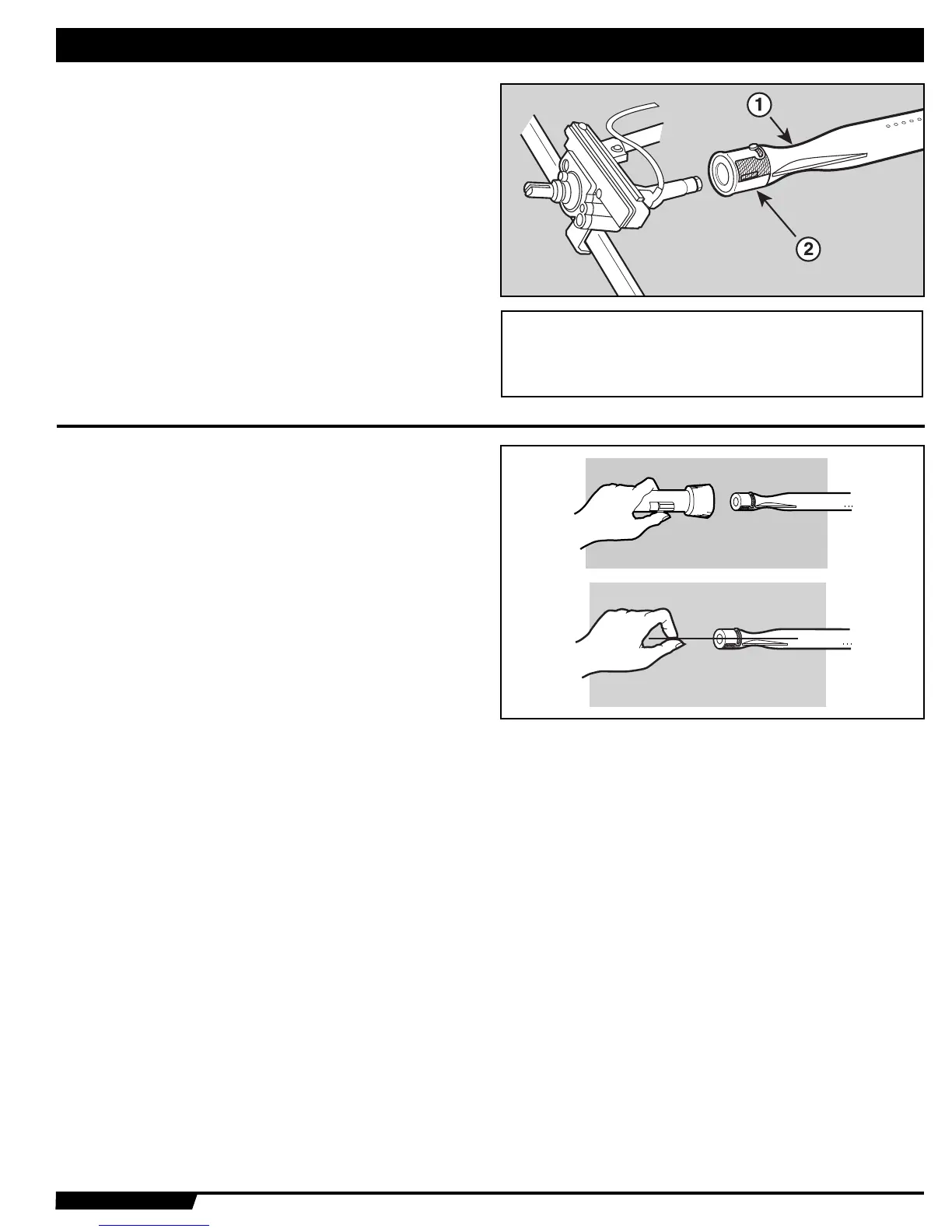 1

2