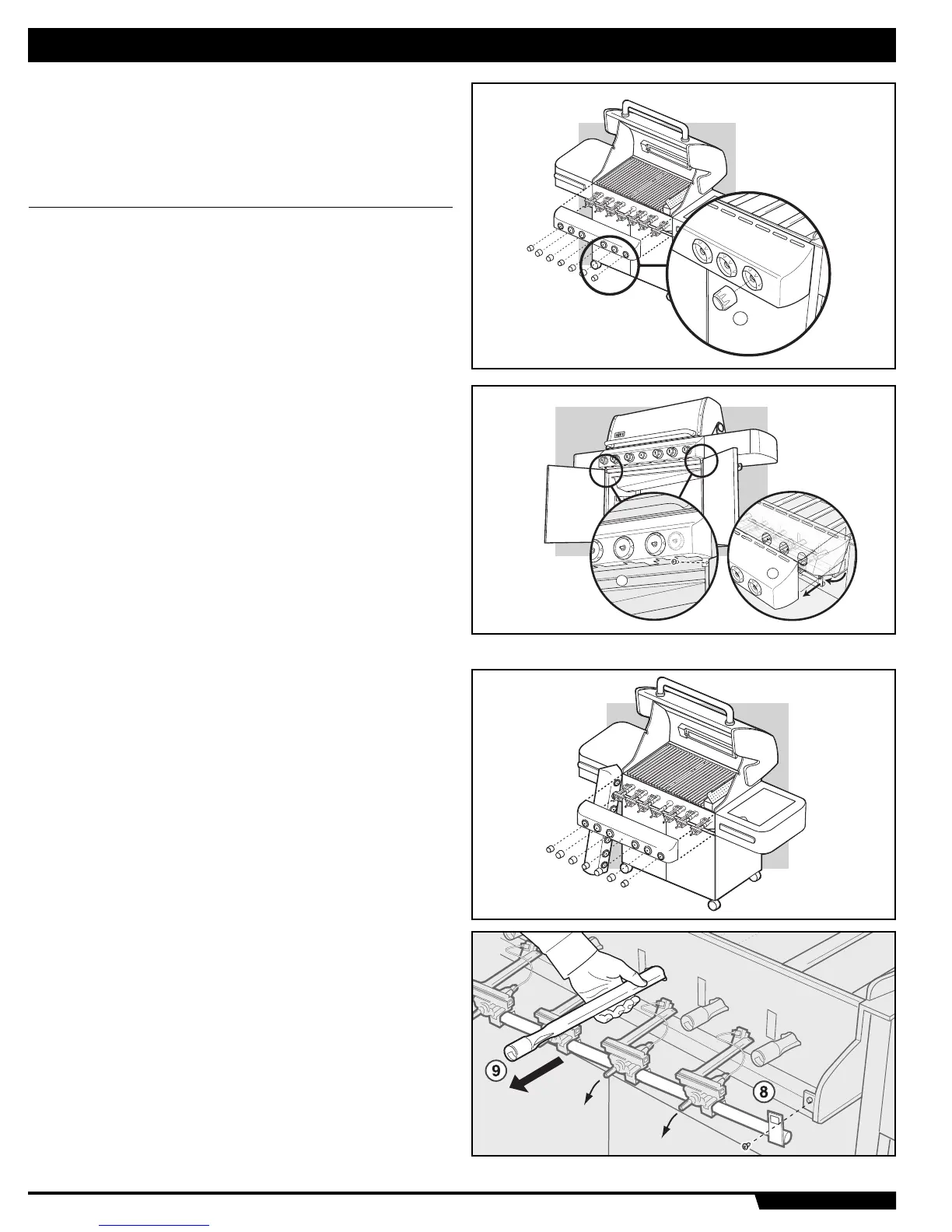 9

8