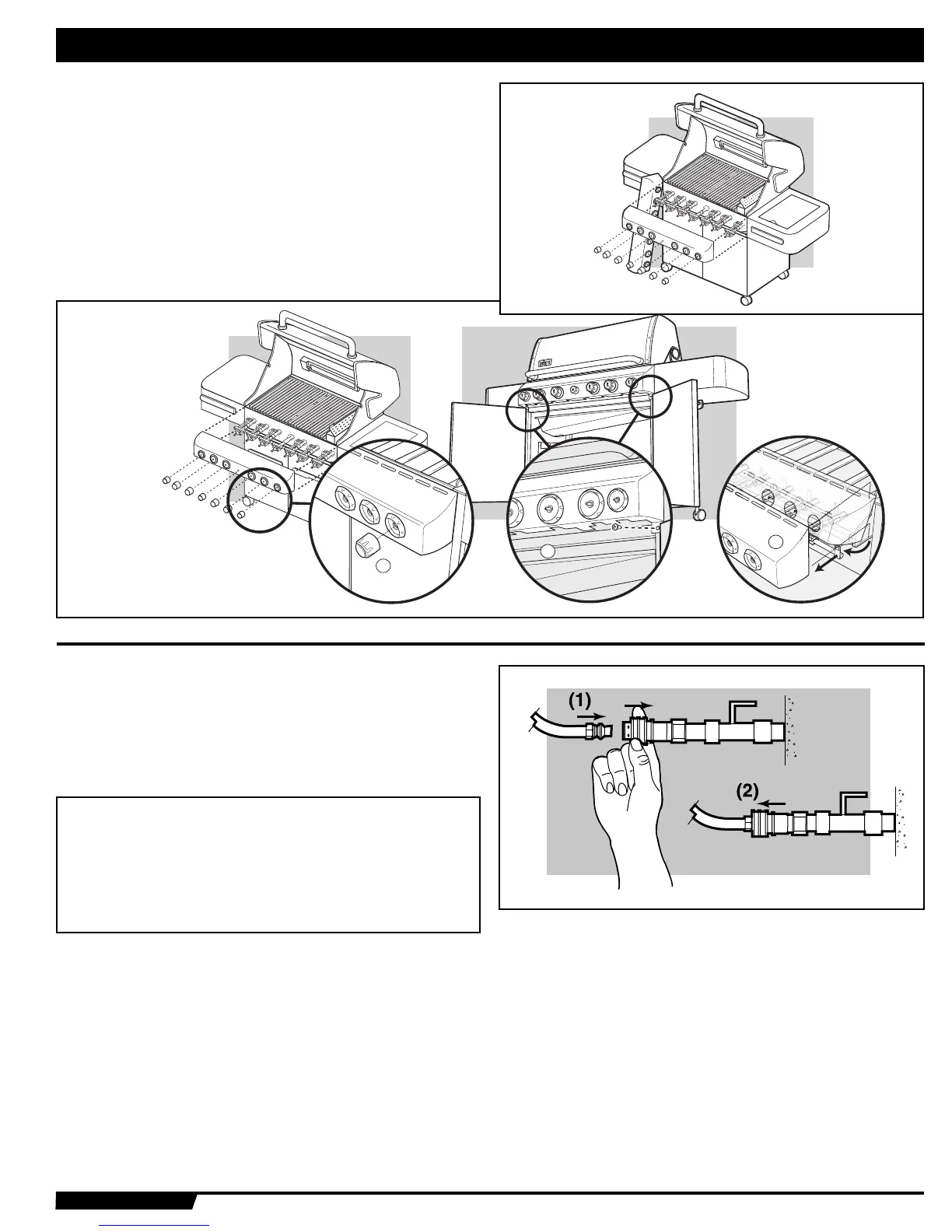 (1)

(2)