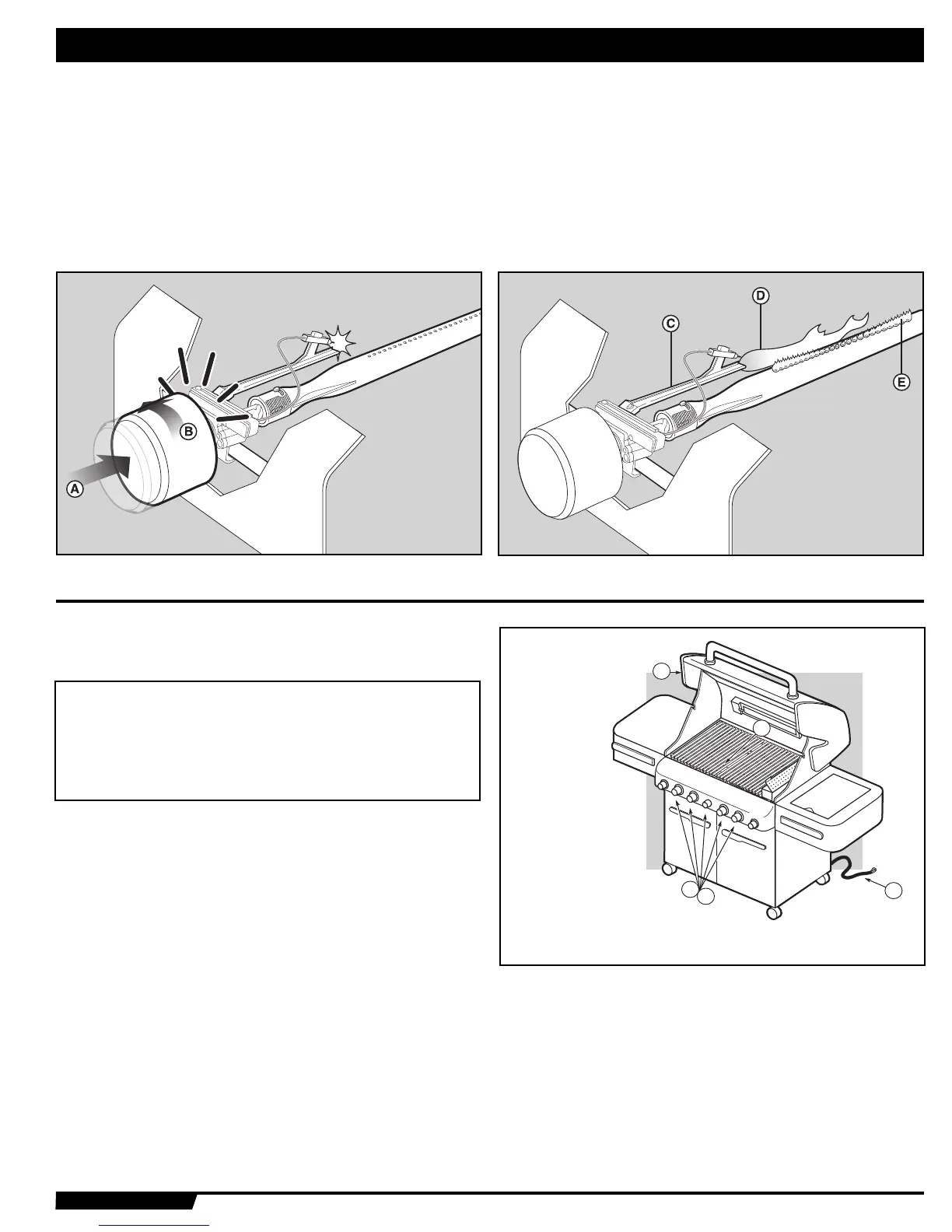 A

B

C

D

E