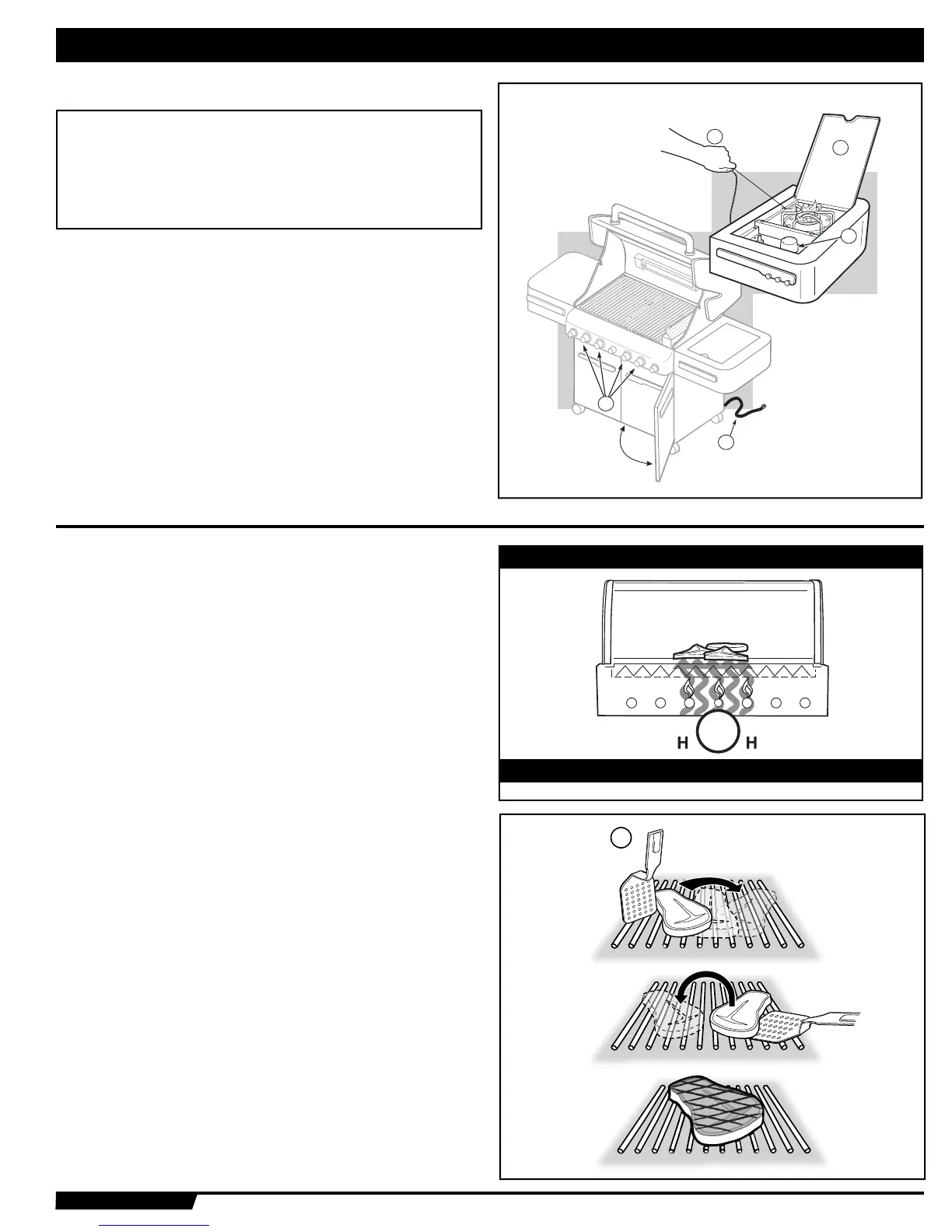 H H