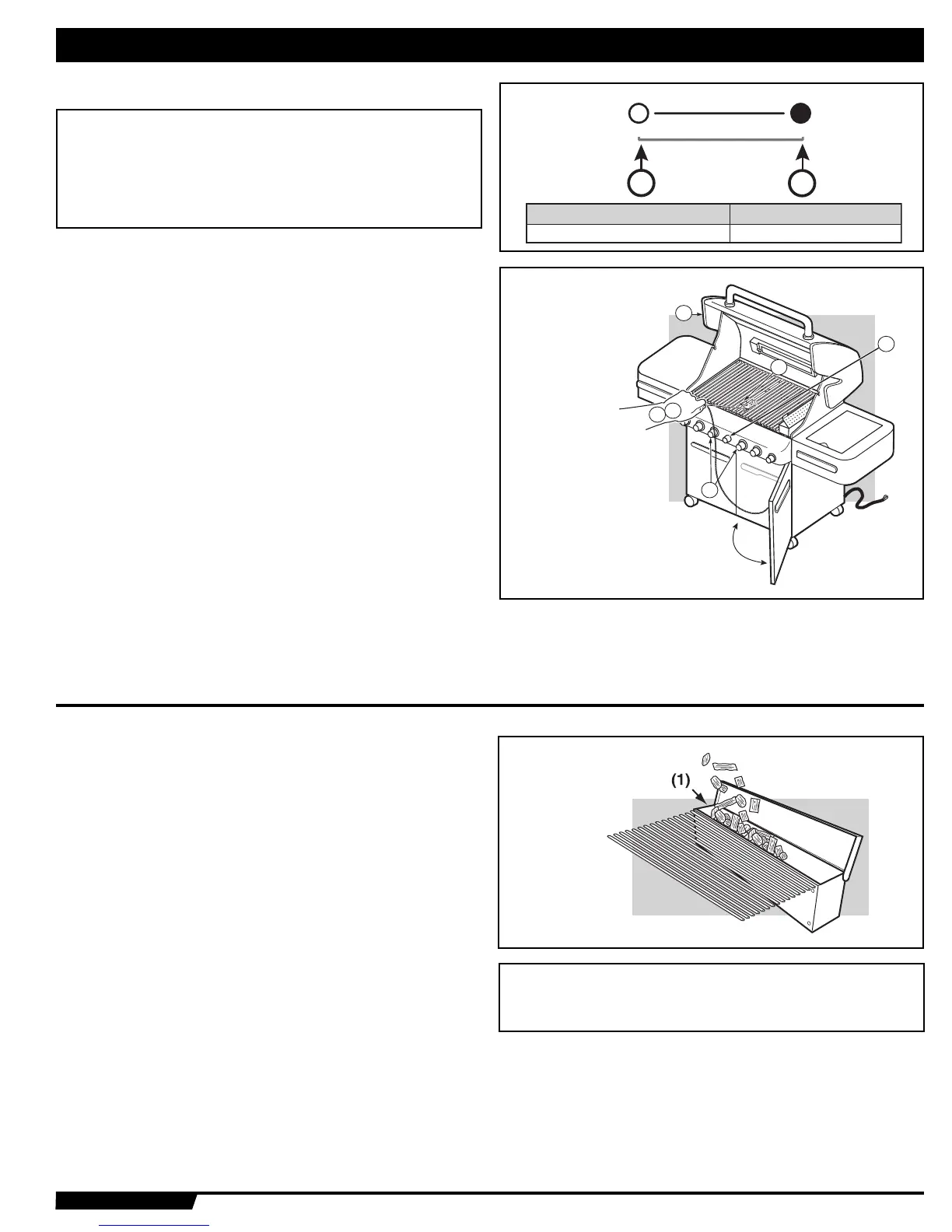 (1)