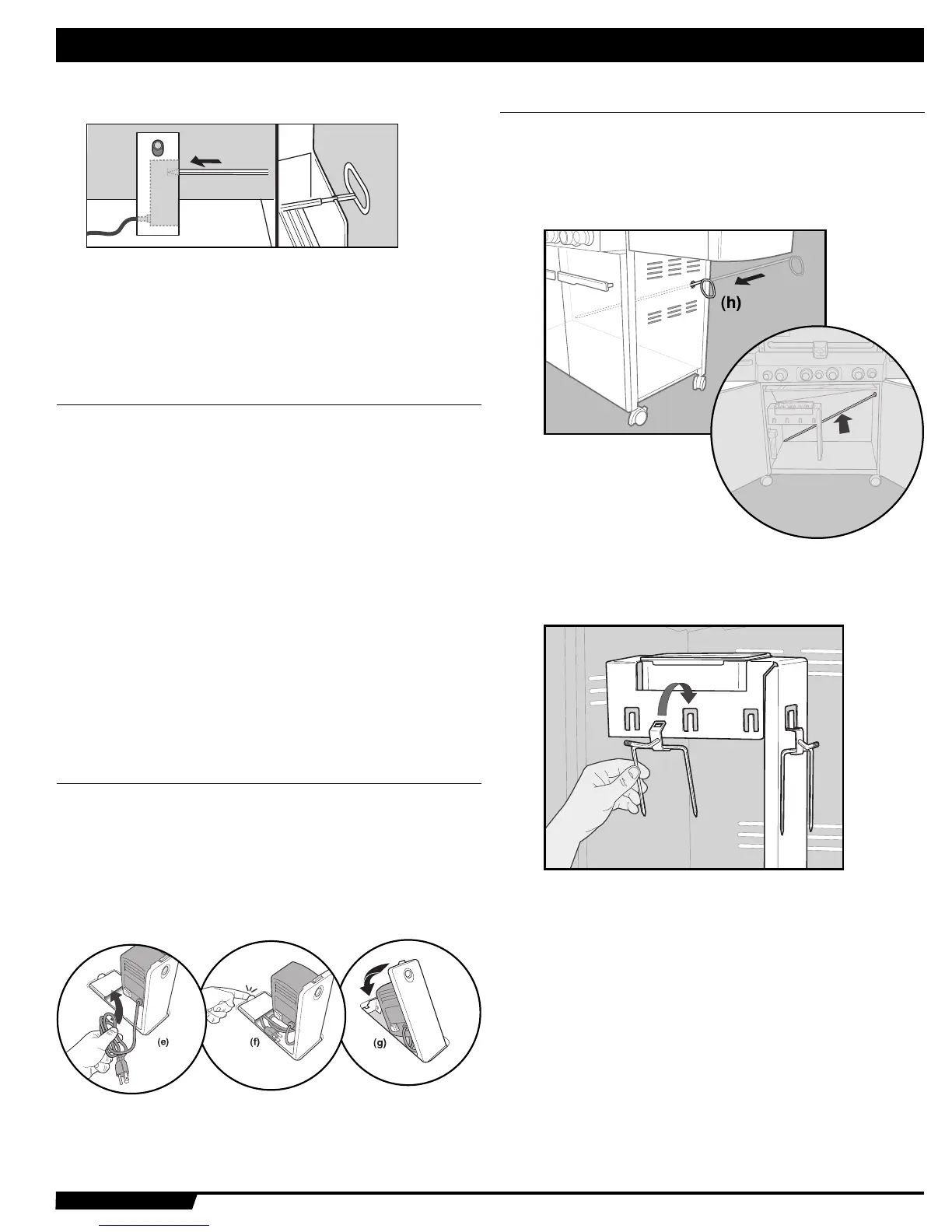 (h)

(e)

(f)

(g)