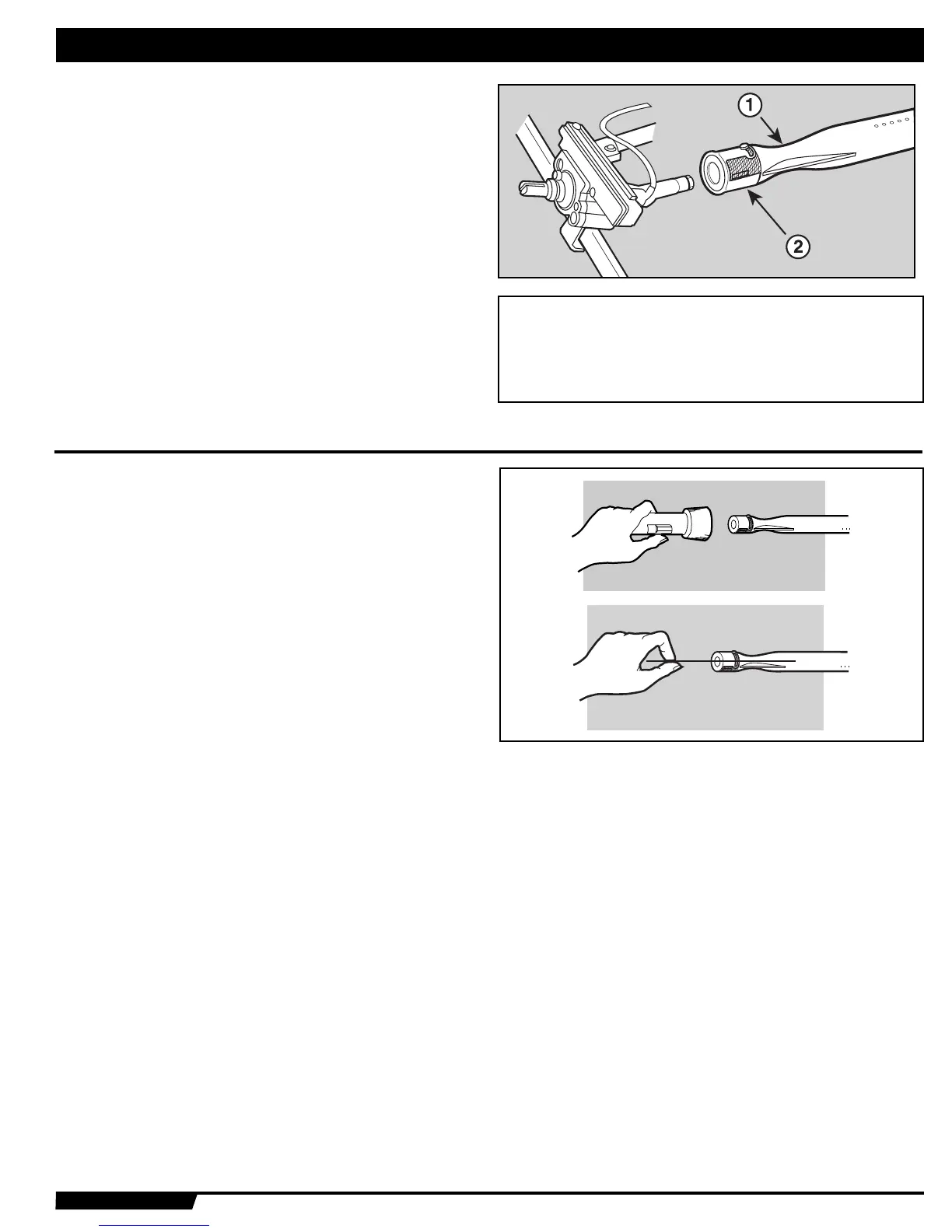 1

2