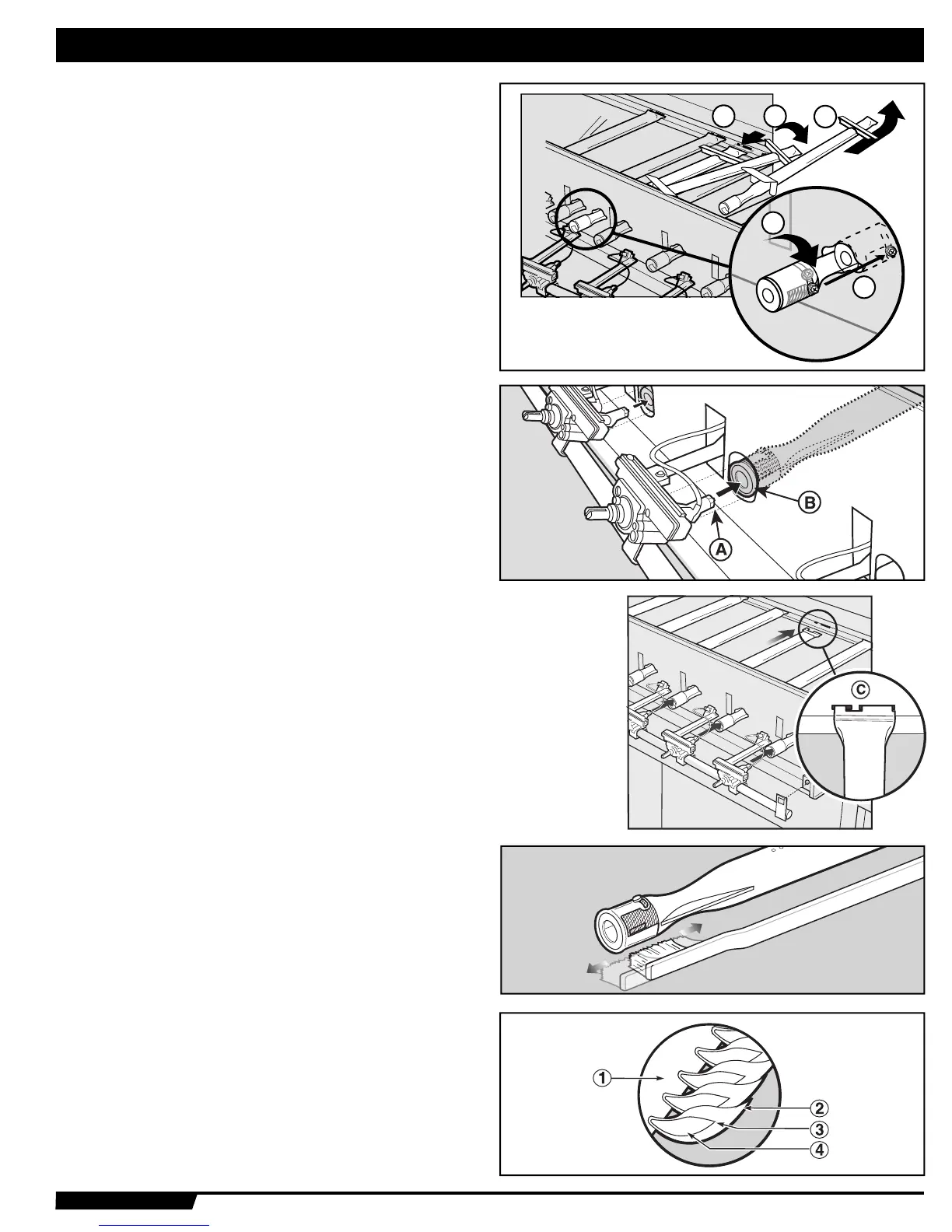 B

A

C

1

2

3

4