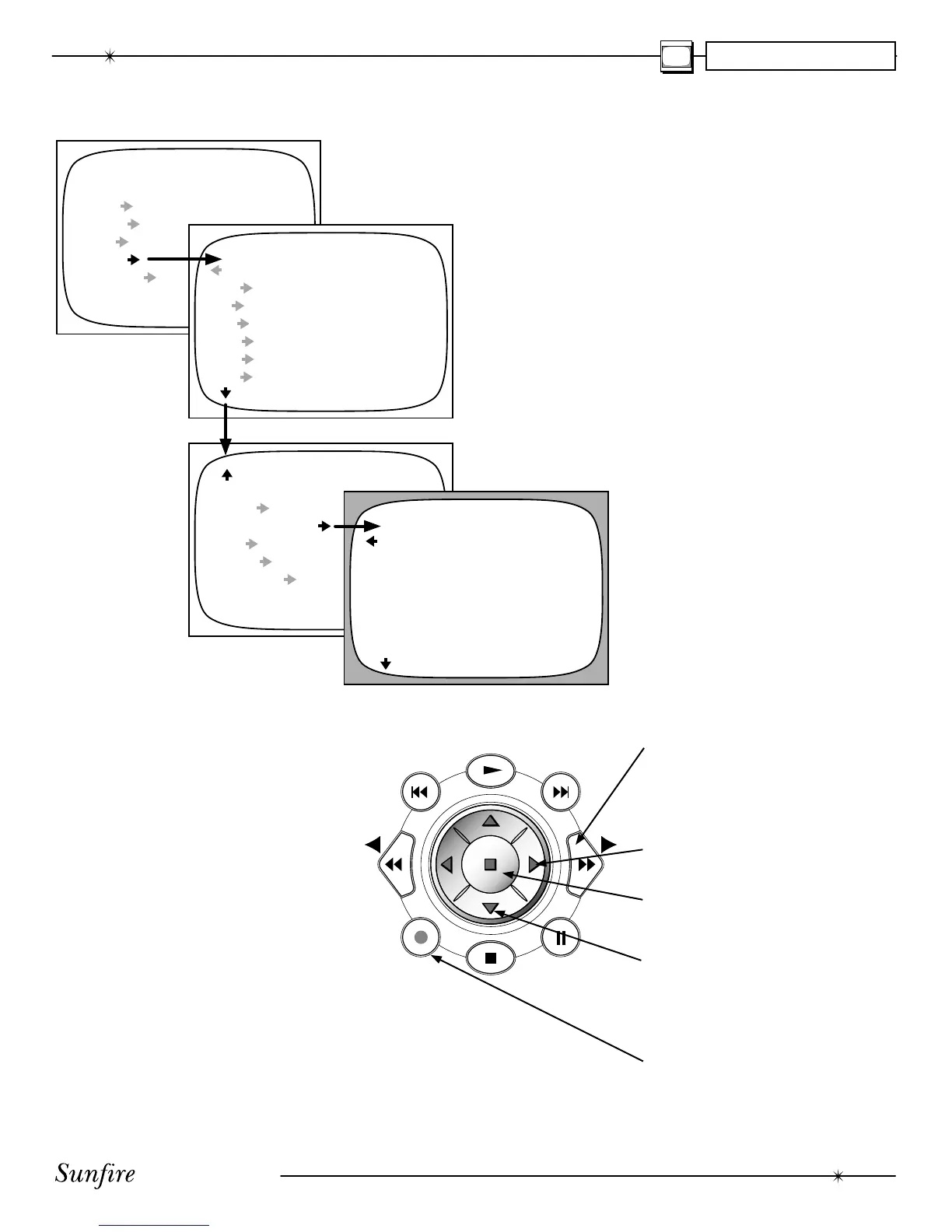 Sunfire