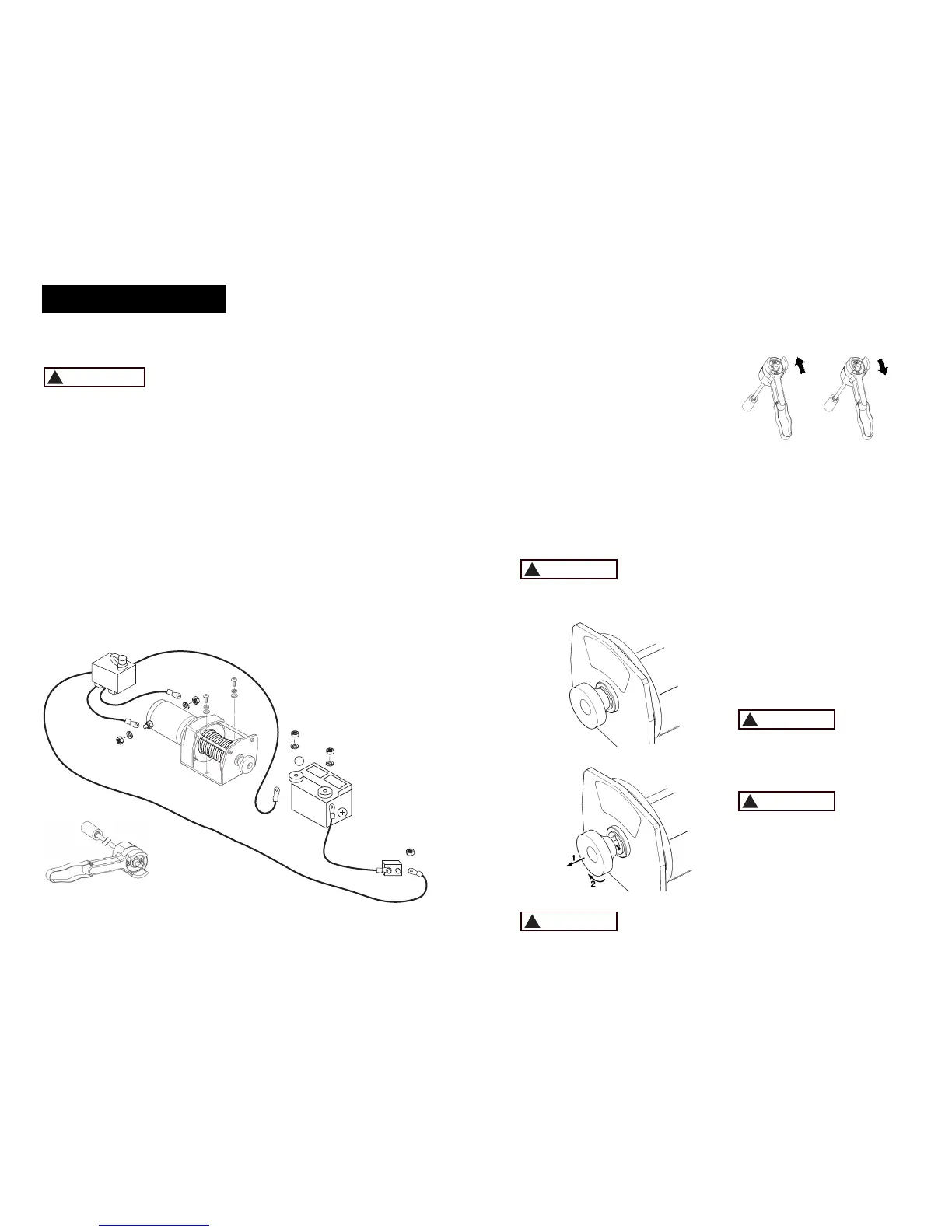 1

2