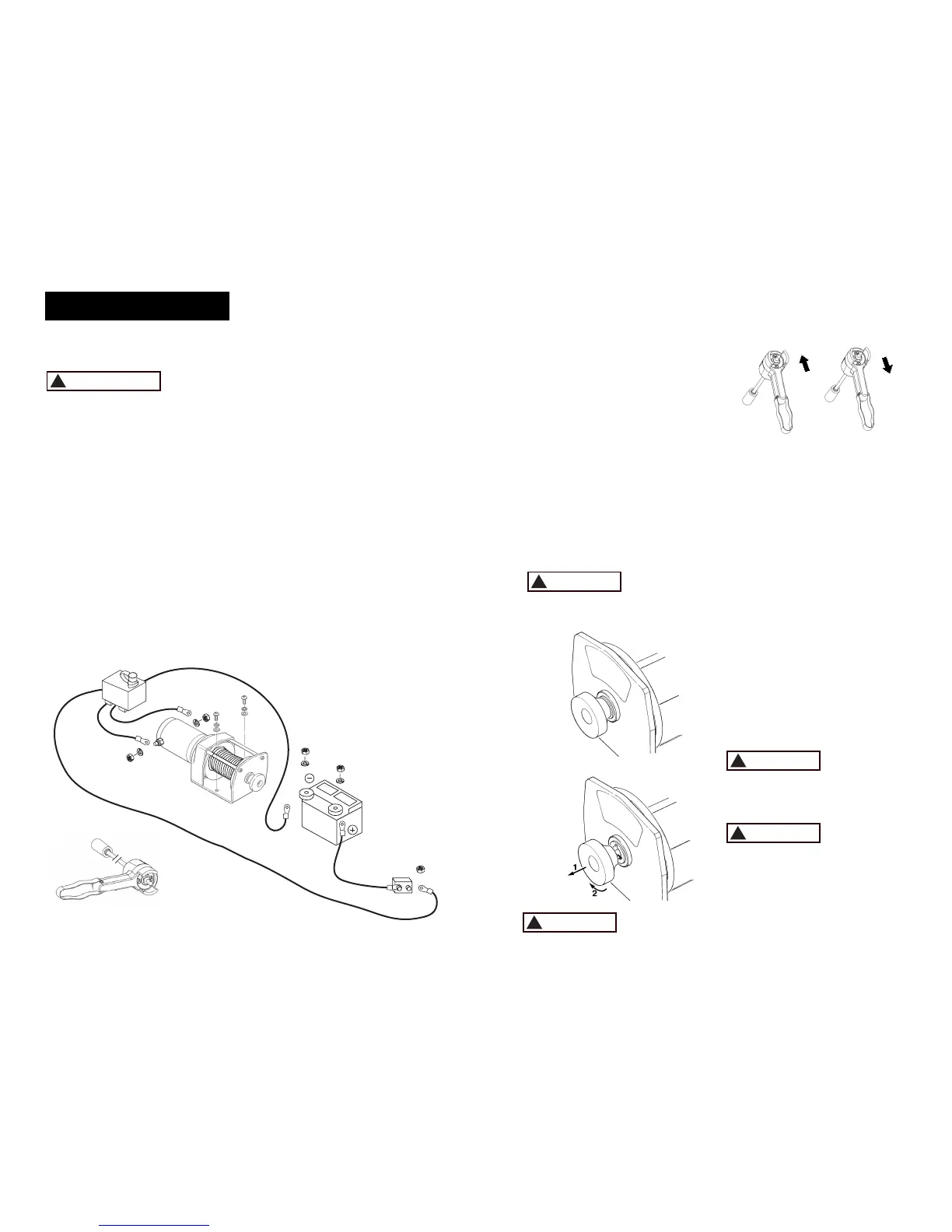 1
2