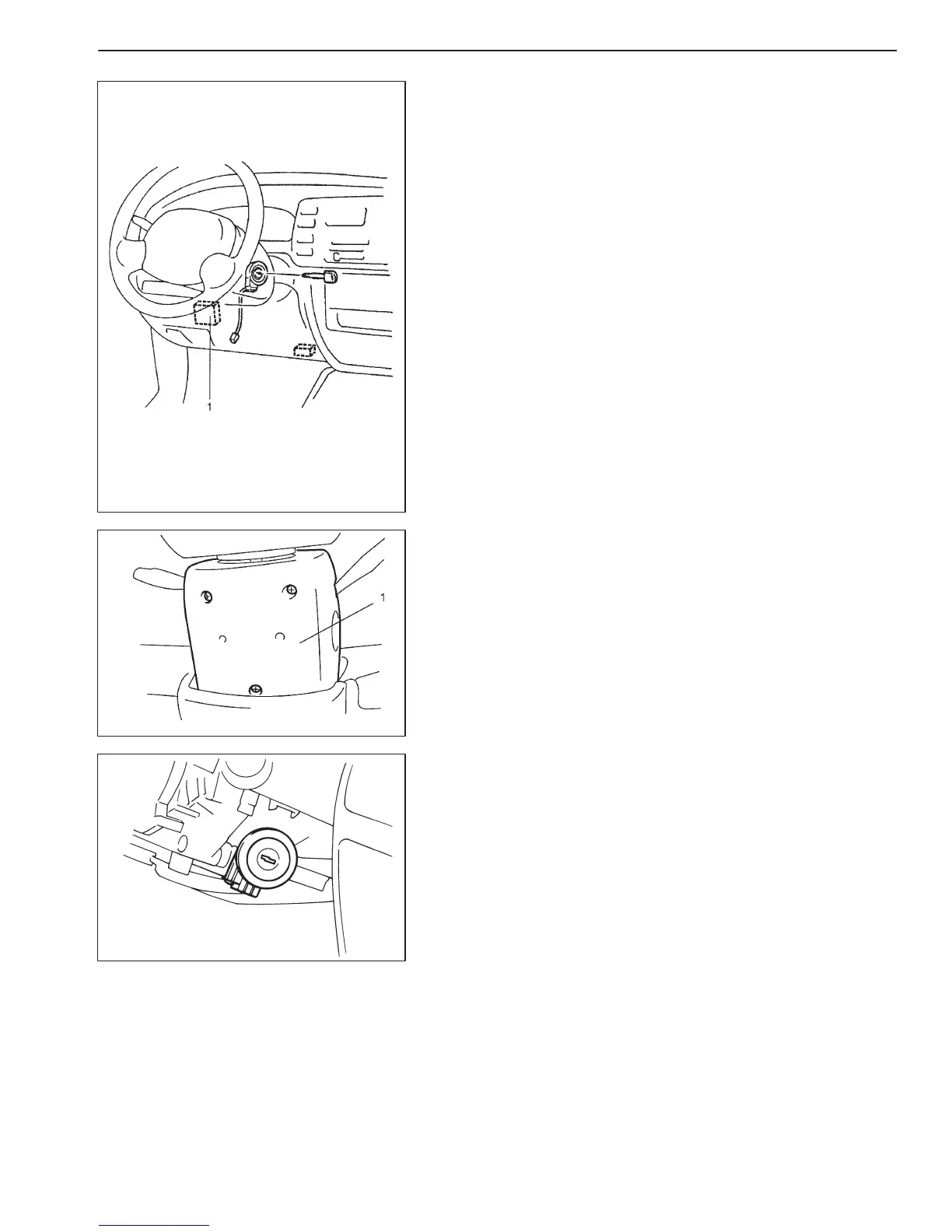 1

1