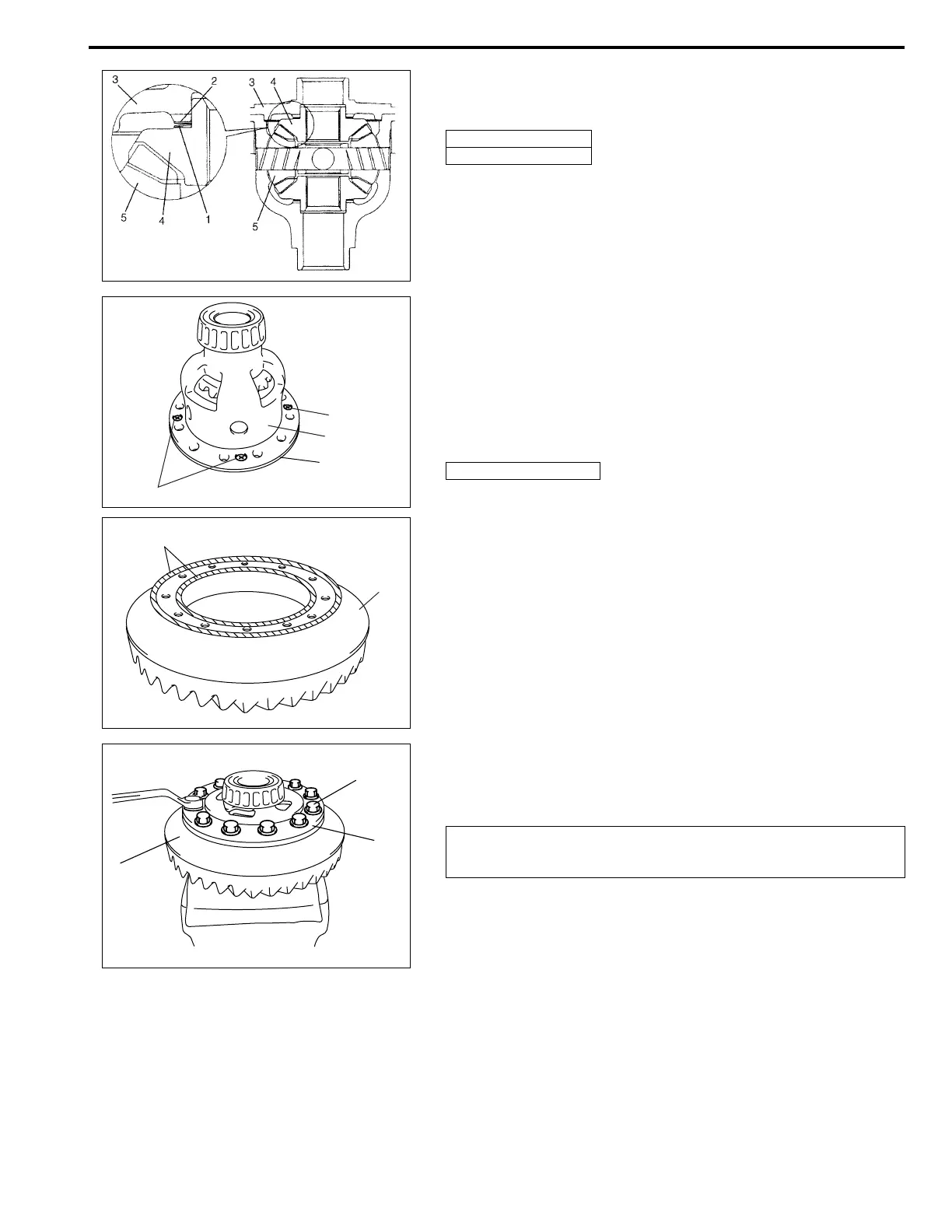 3
2
3
4
5
4
1
5