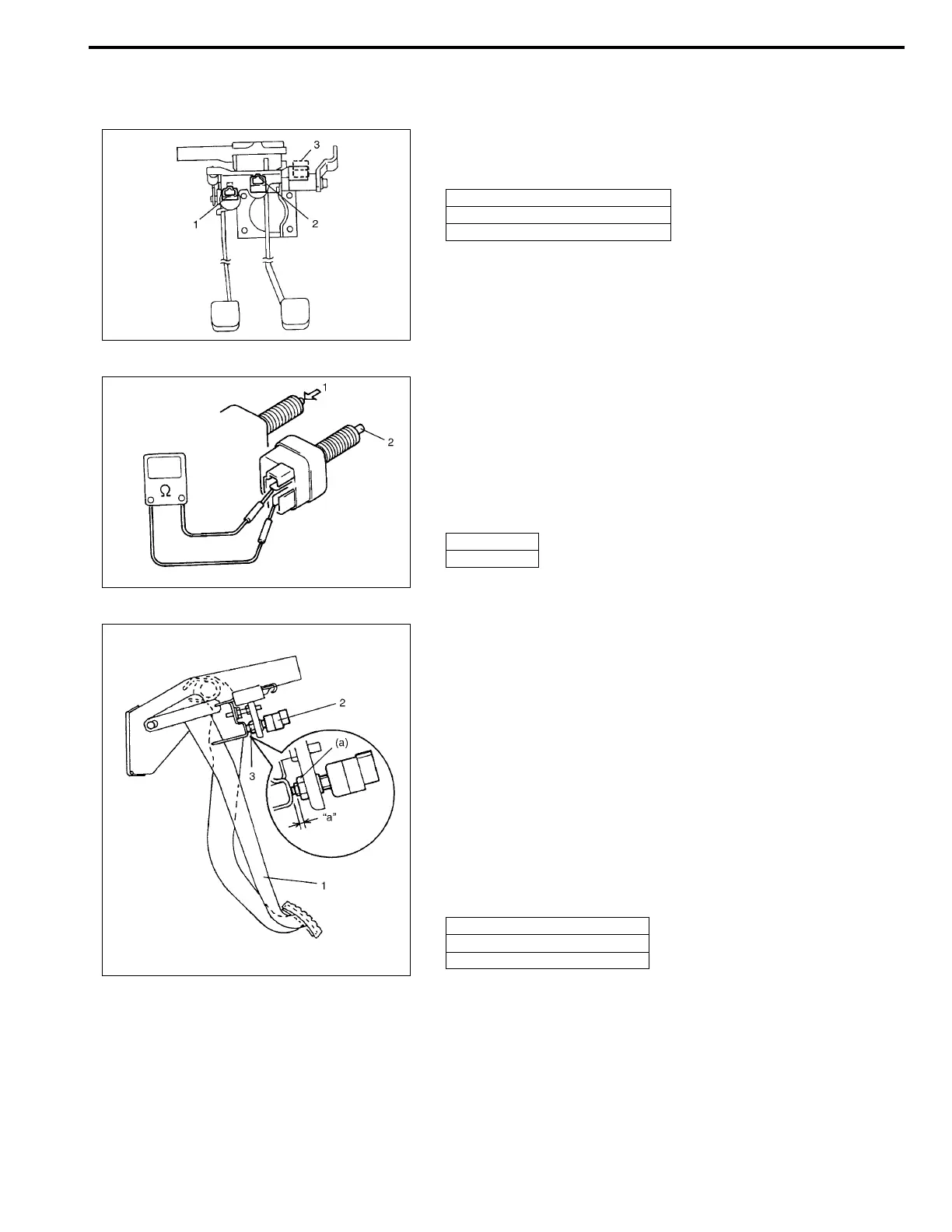 3

1

2

1

2

Ω

2

(a)

3

"a"

1