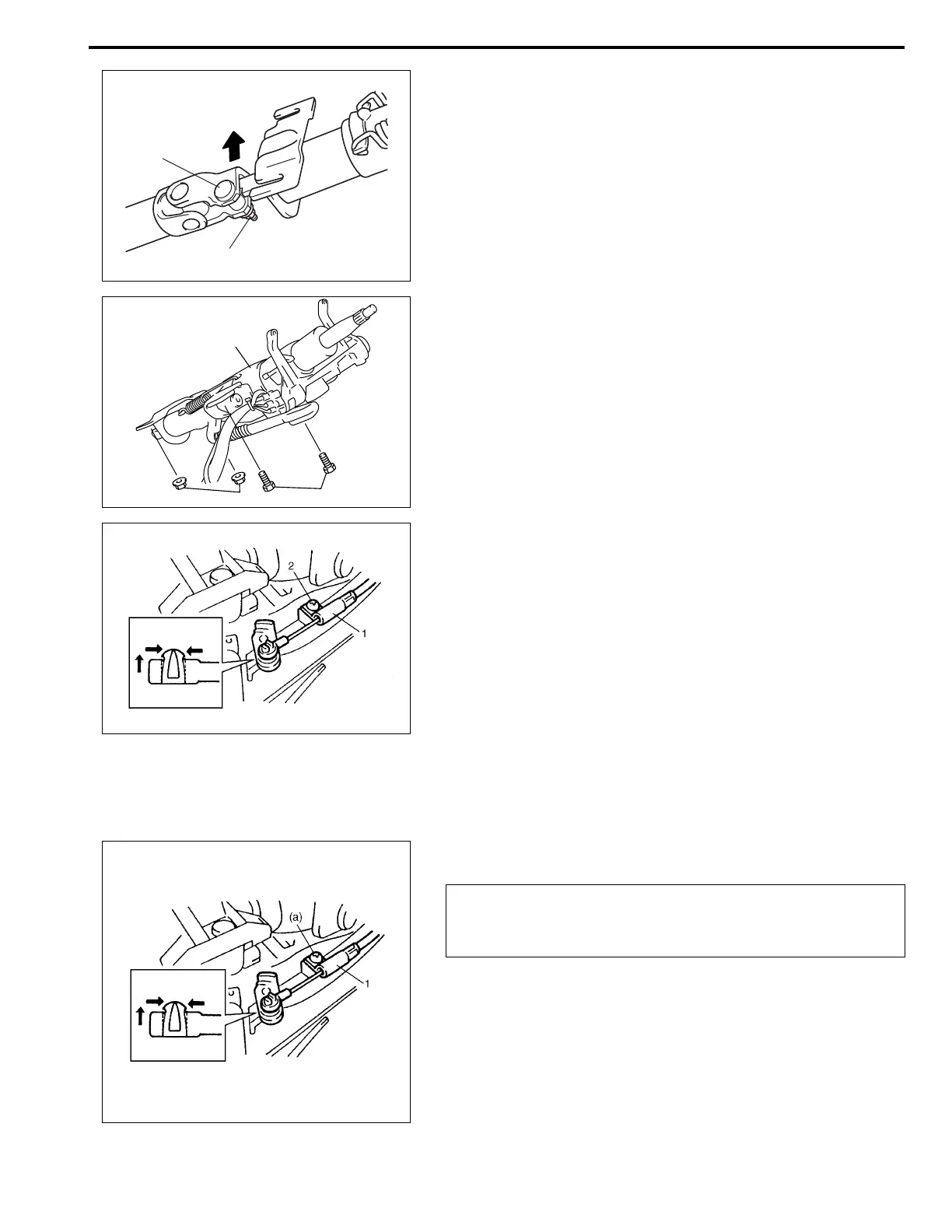 2

1

(a)

1