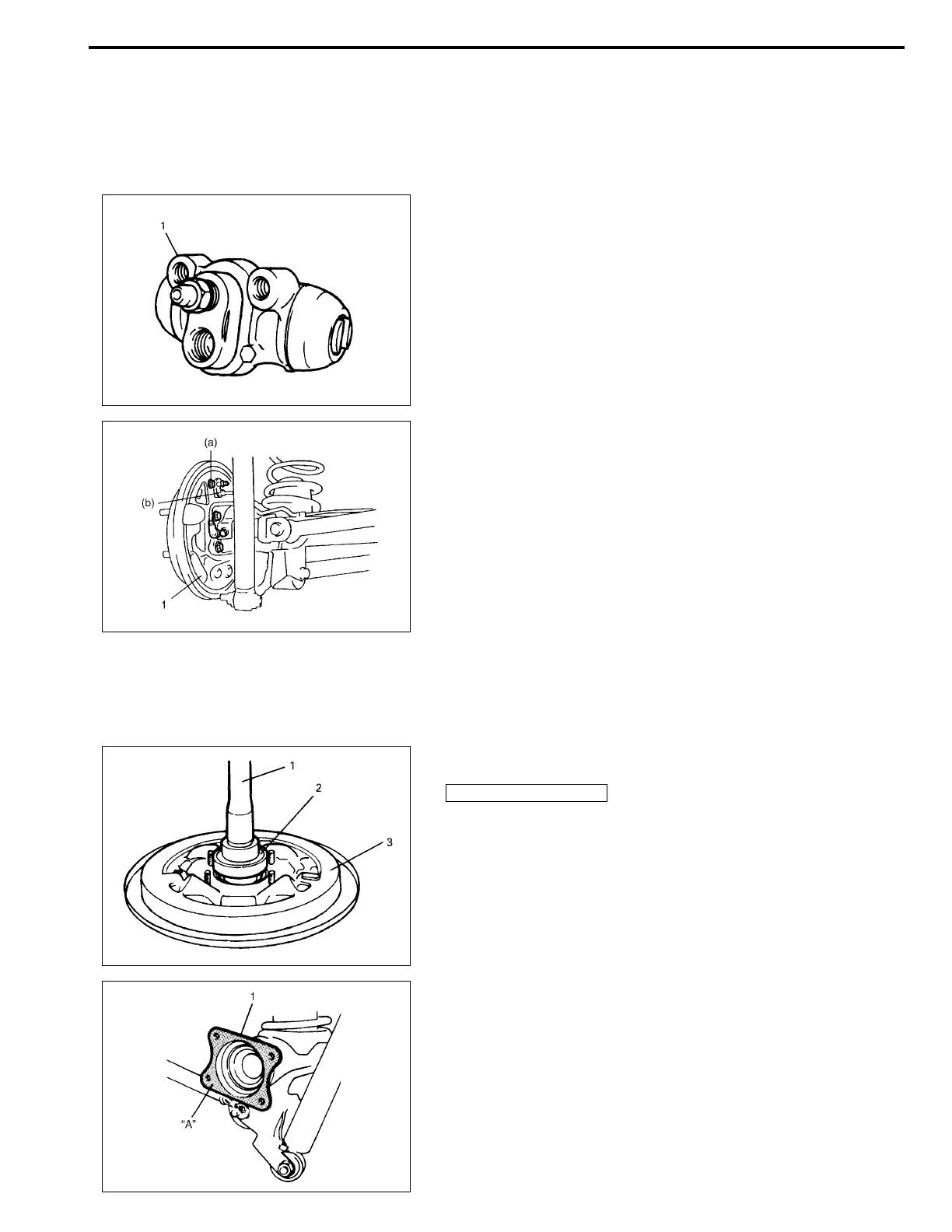 1

(a)

(b)

1

1

2

3

1

"A"