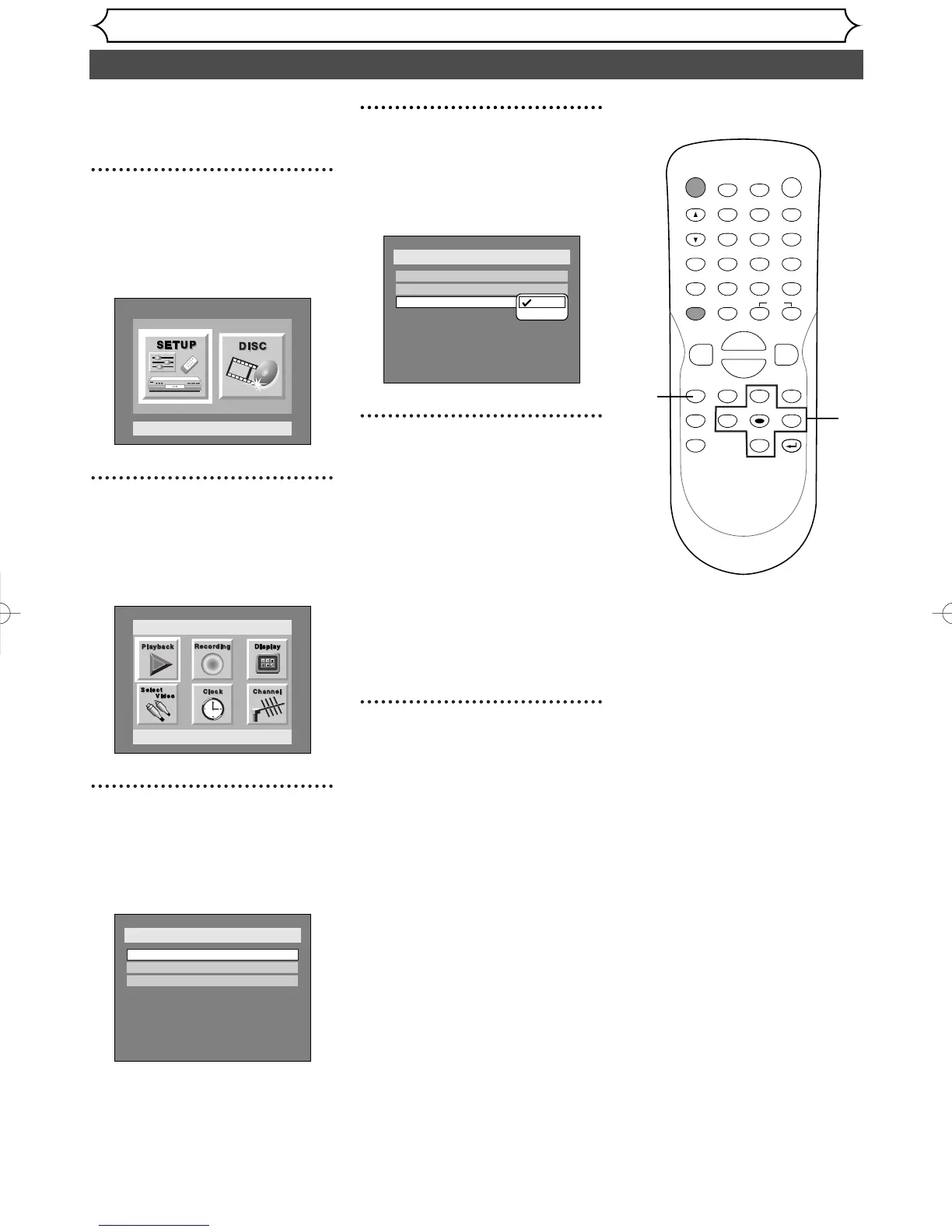 SETUP

DISC

Playback

Recording

Display

Select Video

Clock

Channel