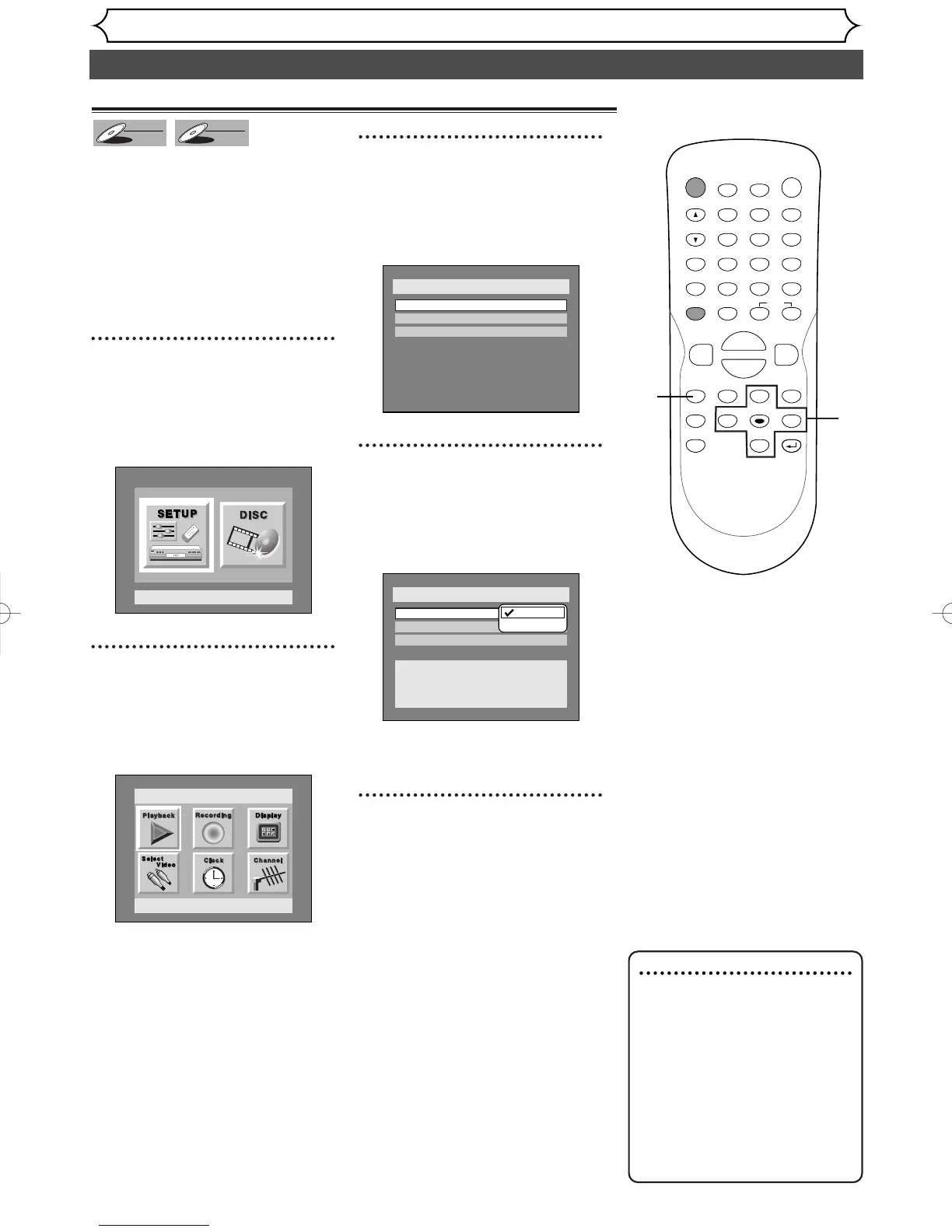 SETUP

DISC

Playback

Recording

Display

Select Video

Clock

Channel