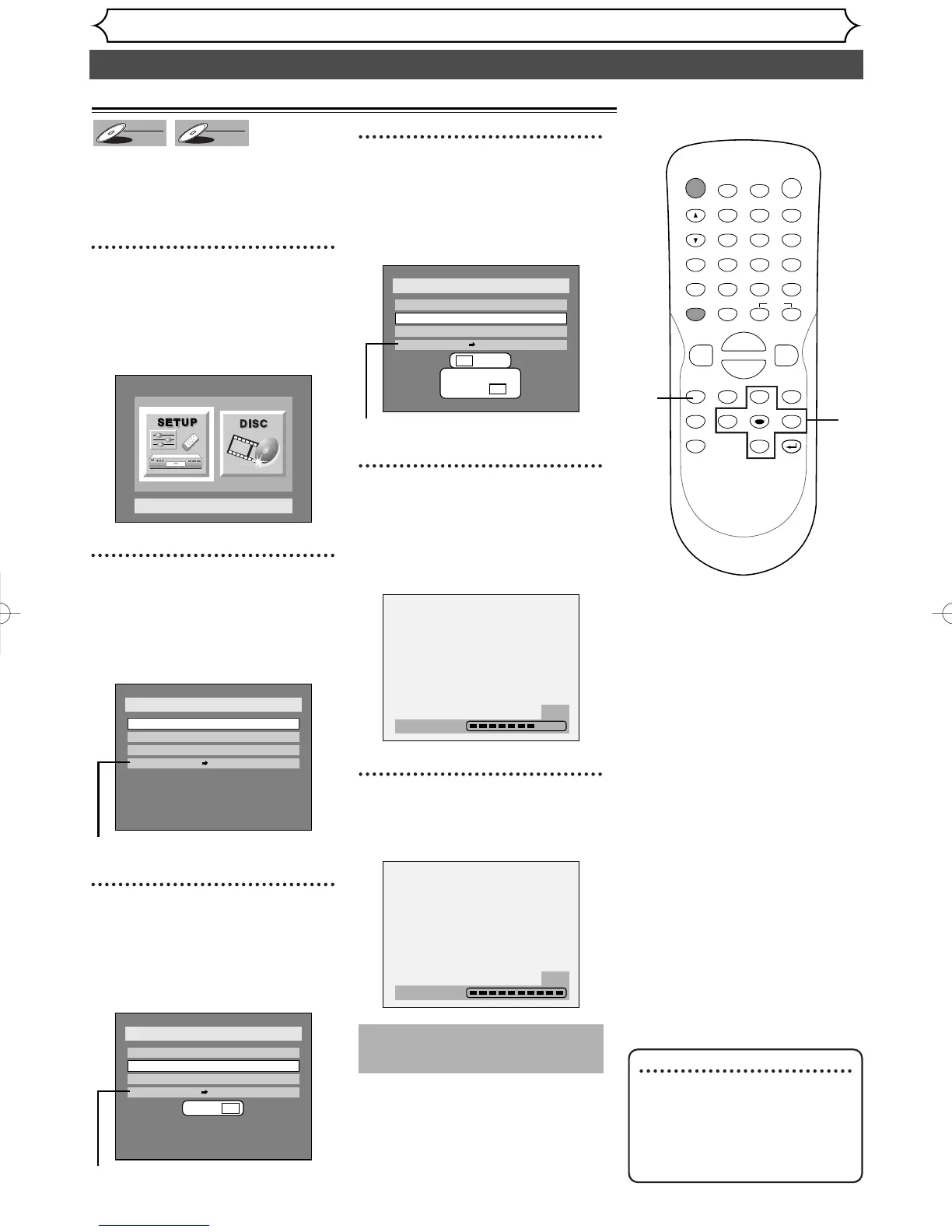 SETUP

DISC