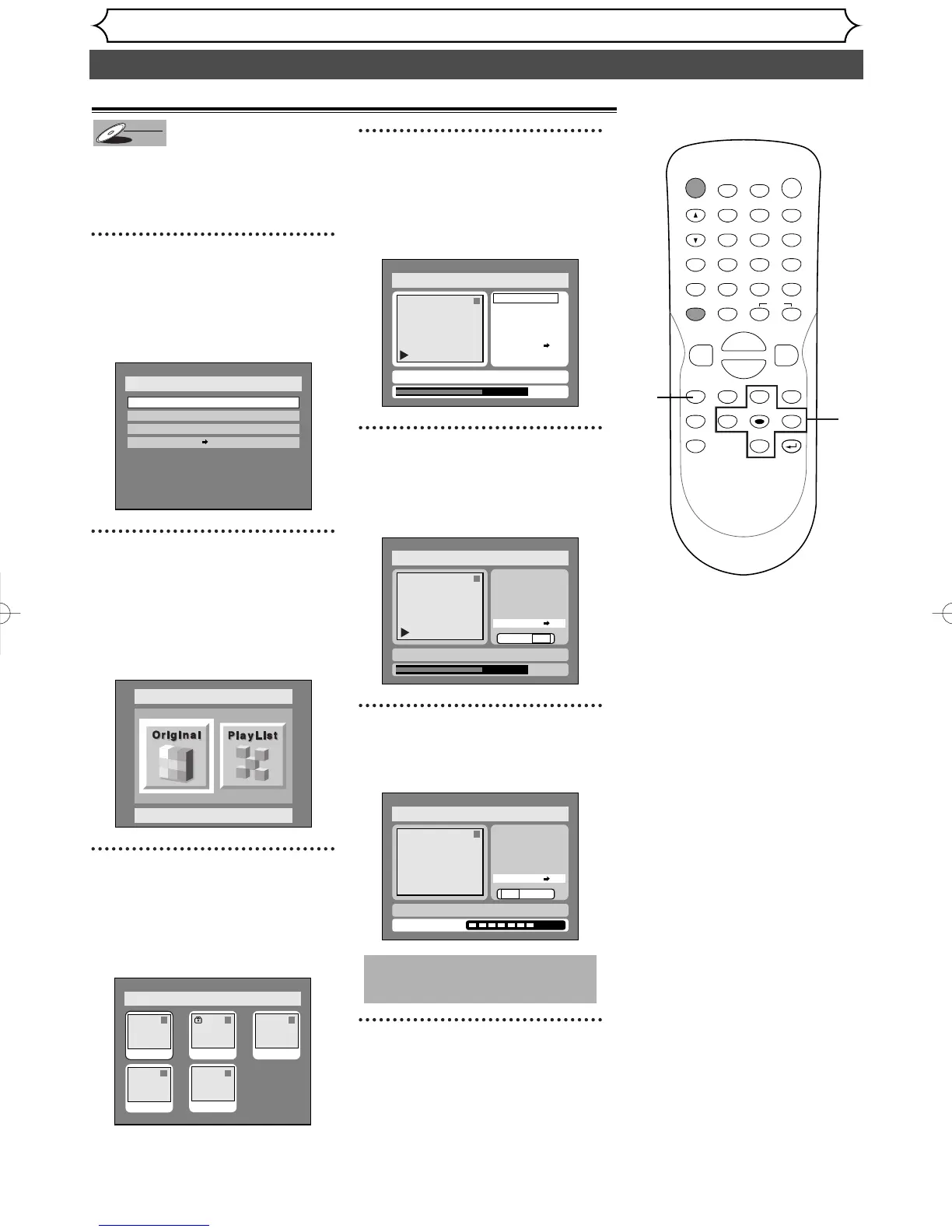 Original

PlayList