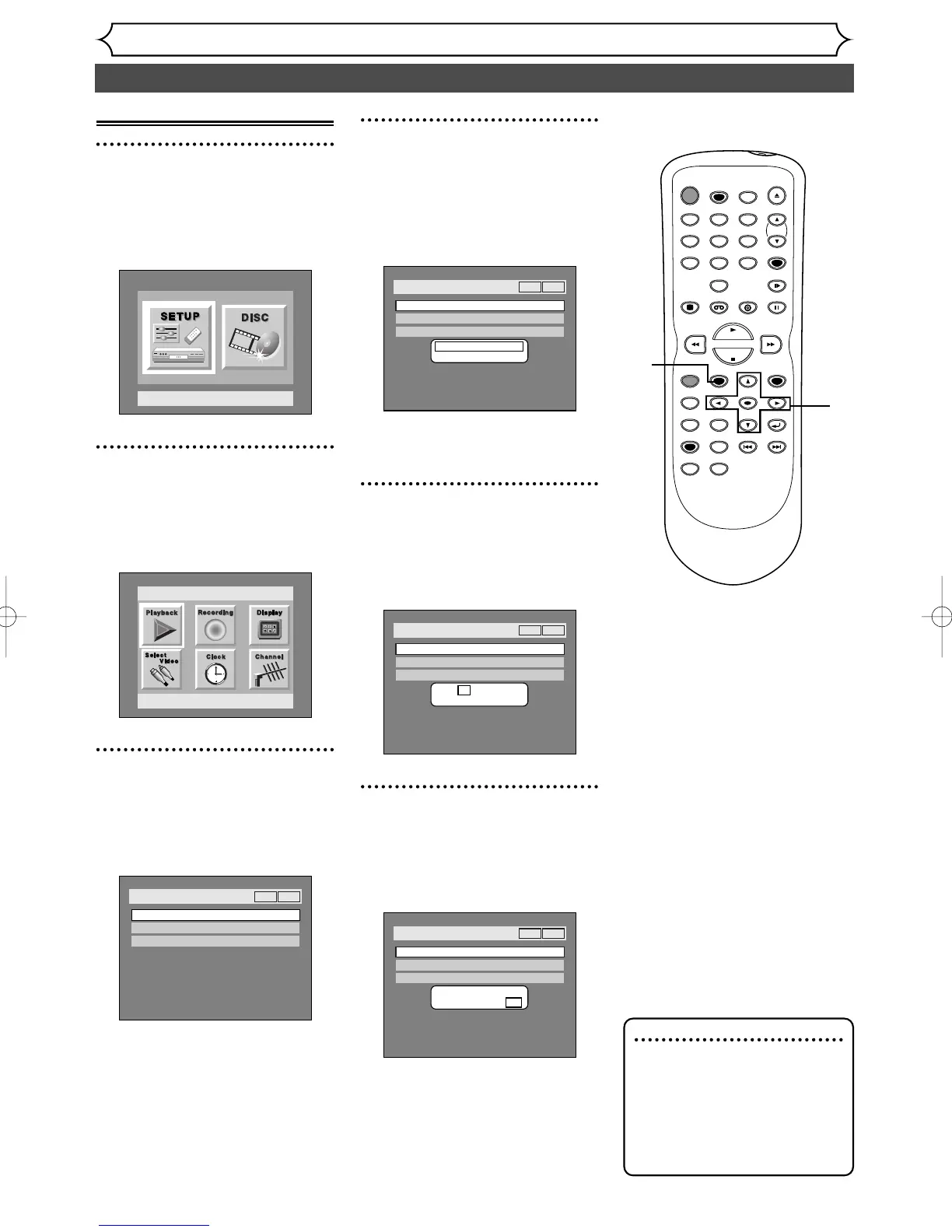 SETUP

DISC

Playback

Recording

Display

Select Video

Clock

Channel