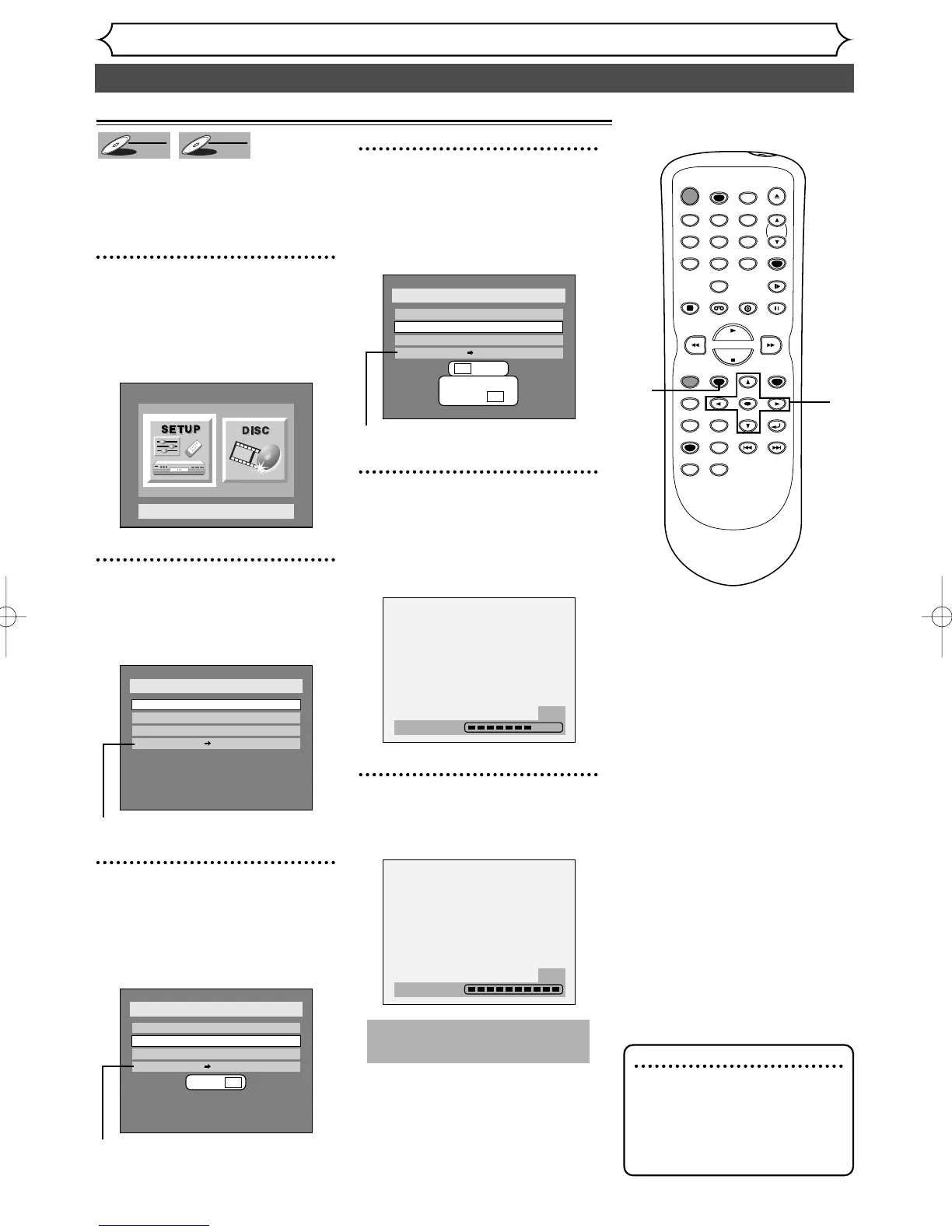 SETUP

DISC