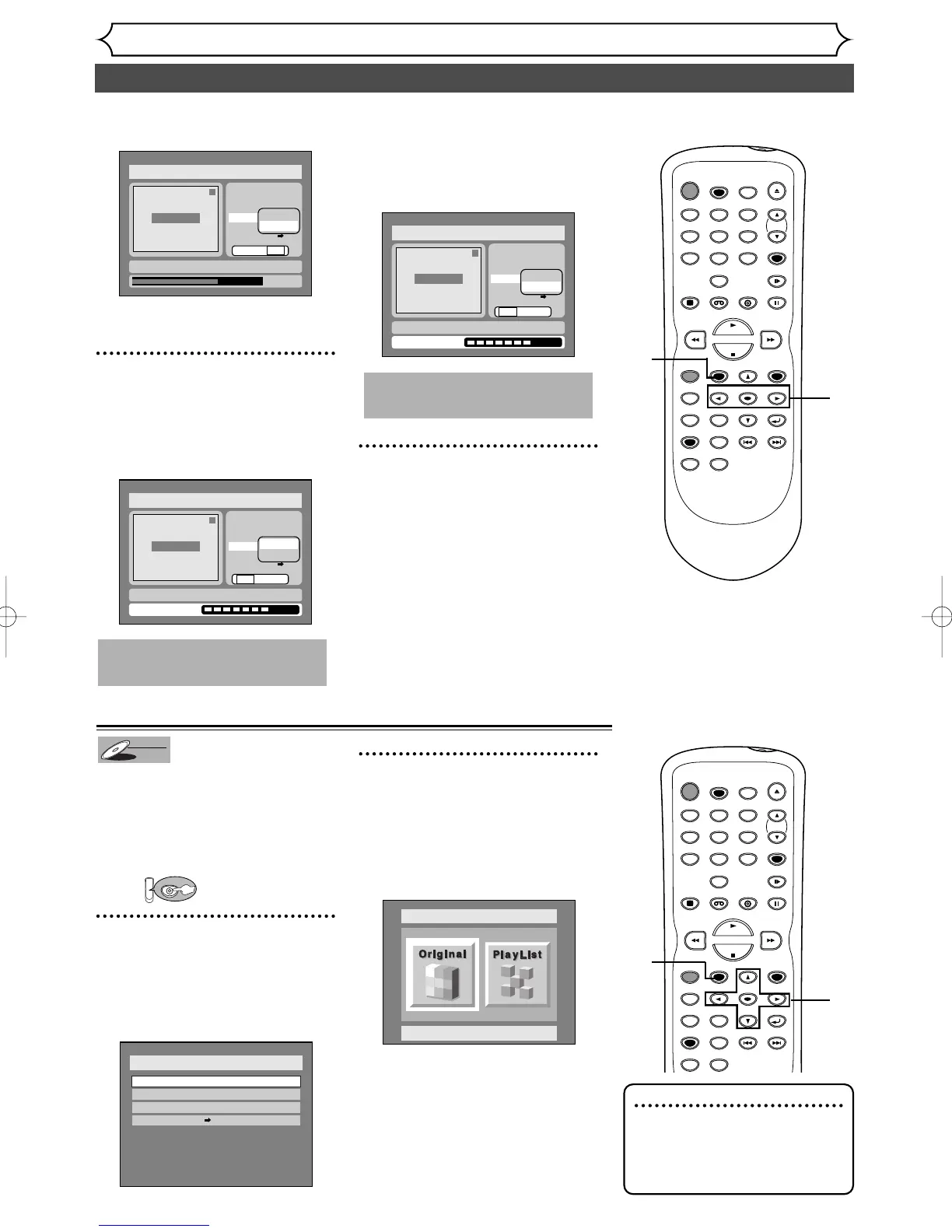 Original
PlayList