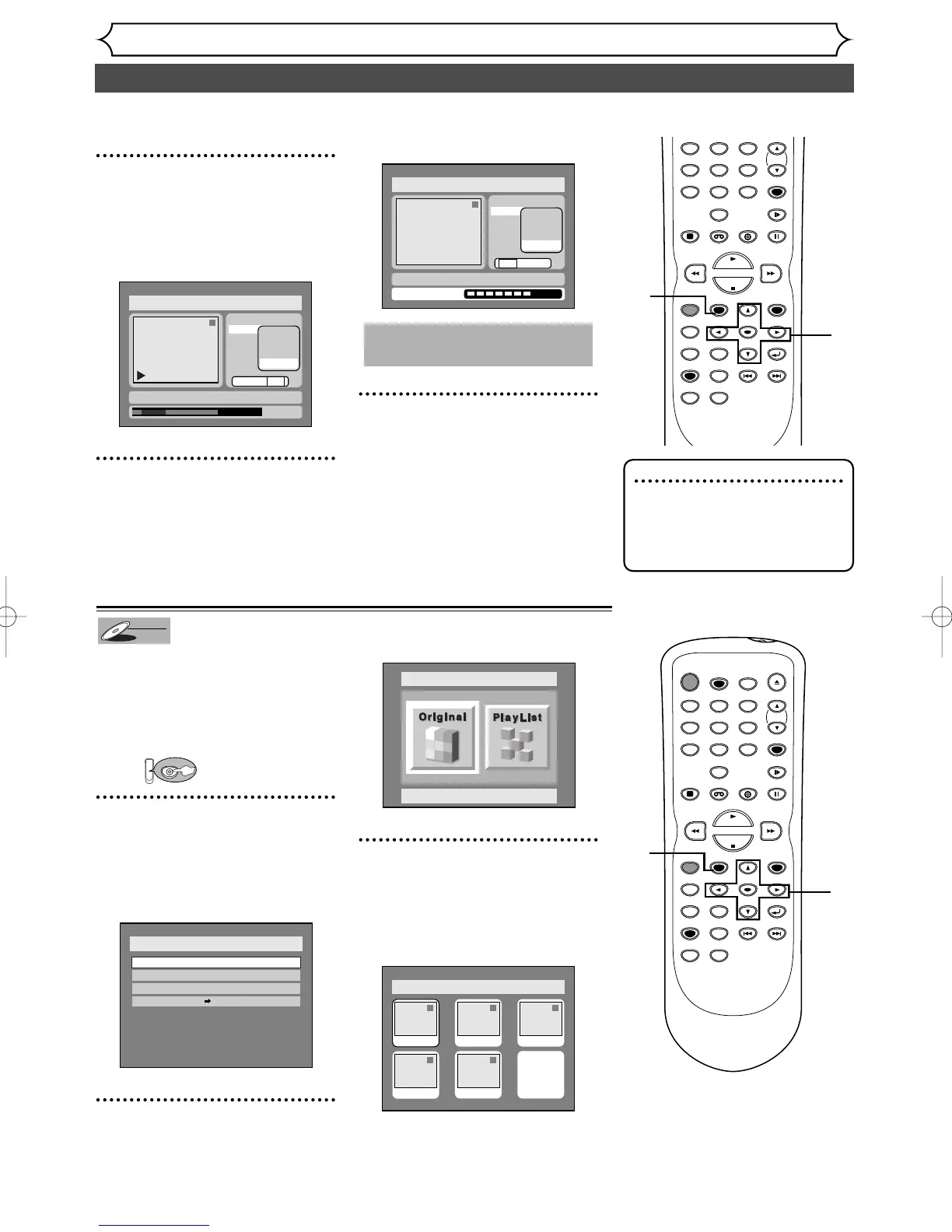 Original

PlayList