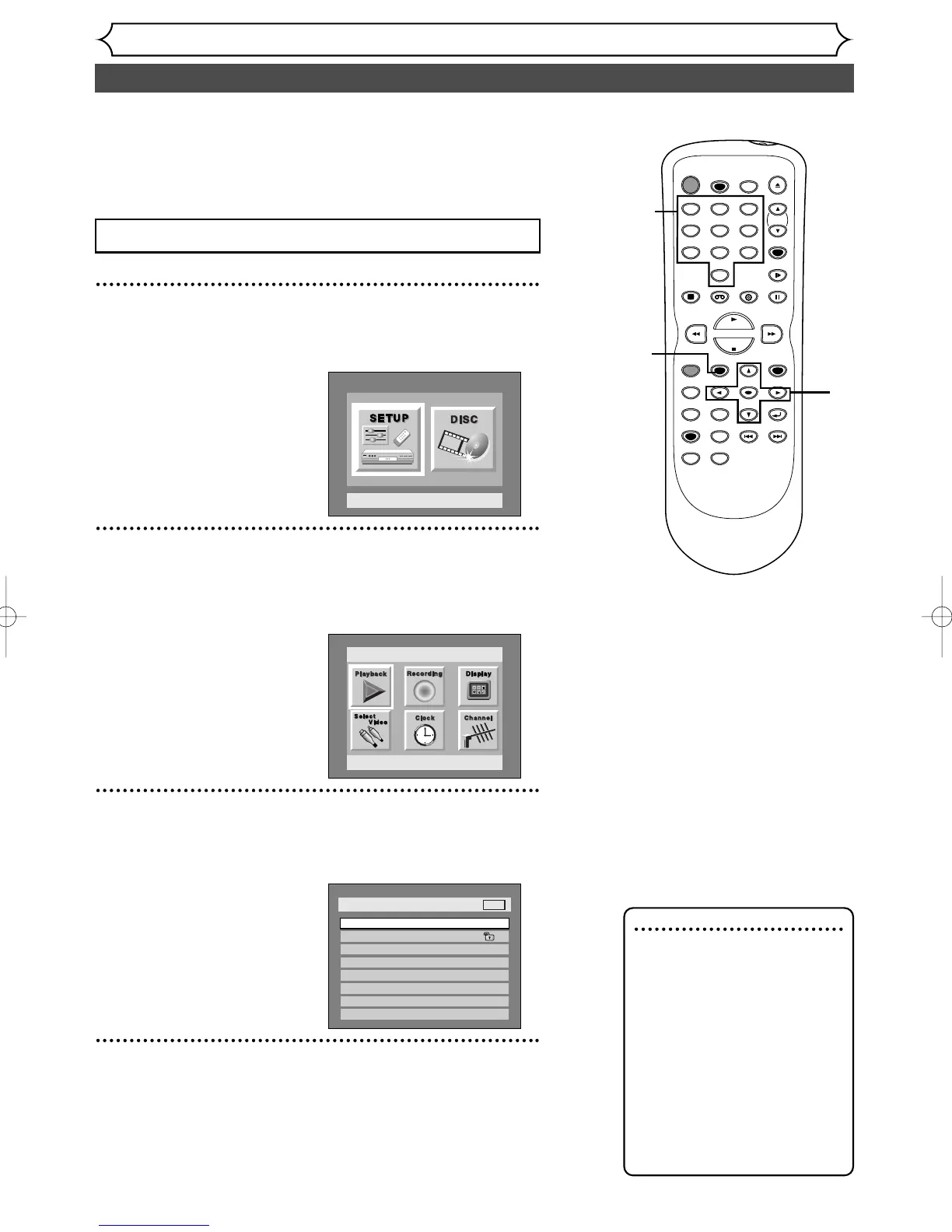 SETUP

DISC

Playback

Recording

Display

Select Video

Clock

Channel